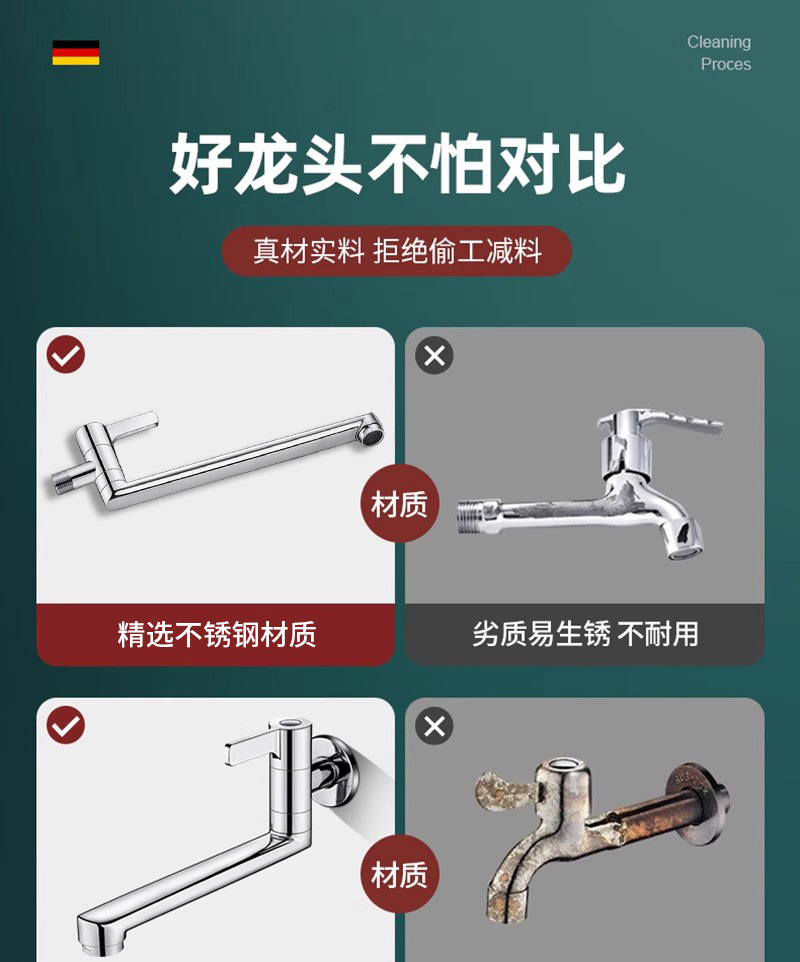 Cleaning
Proces

好龙头不怕对比

真材实料 拒绝偷工减料

材质

精选不锈钢材质

劣质易生锈 不耐用

材质