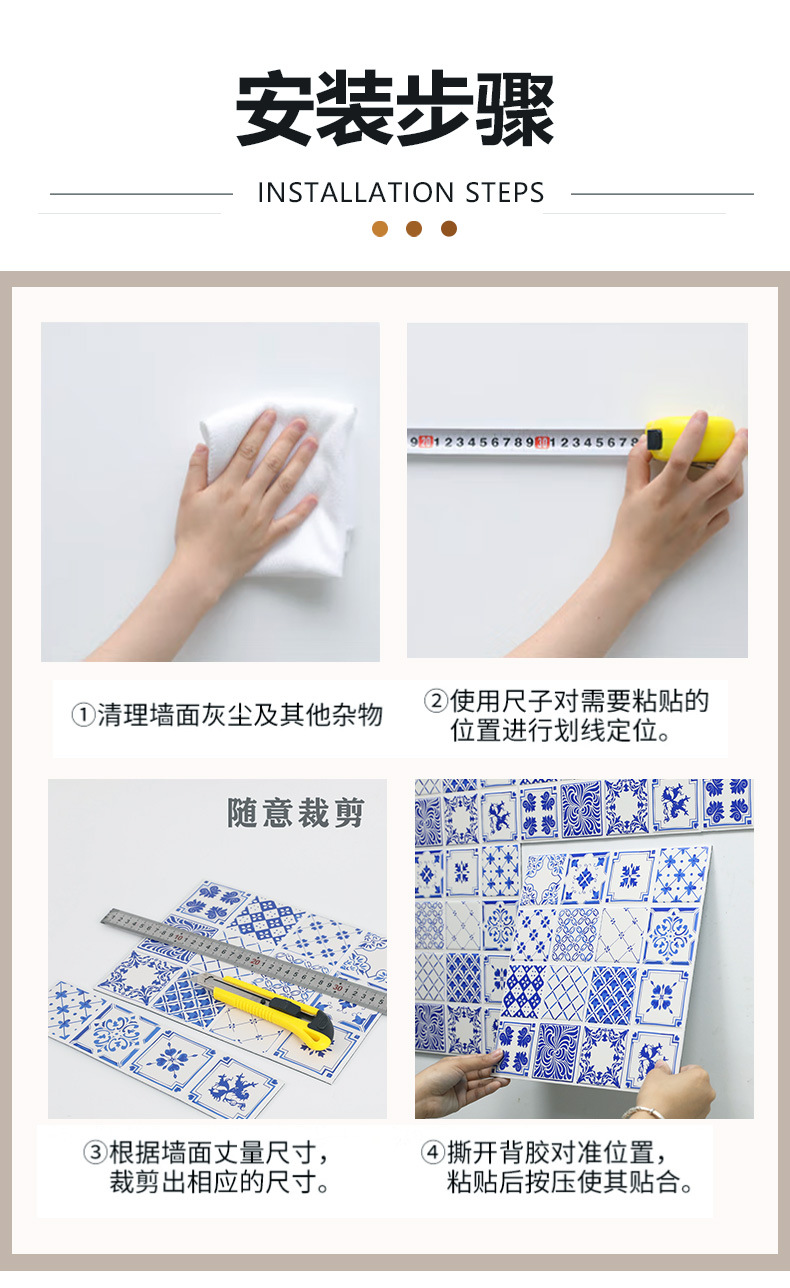 安装步骤

INSTALLATION STEPS

9 20 1 2 3 4 5 6 7 8 9 30 1 2 3 4 5 6 7 8

①清理墙面灰尘及其他杂物

②使用尺子对需要粘贴的位置进行划线定位。

随意裁剪

③根据墙面丈量尺寸，裁剪出相应的尺寸。

④撕开背胶对准位置，粘贴后按压使其贴合。