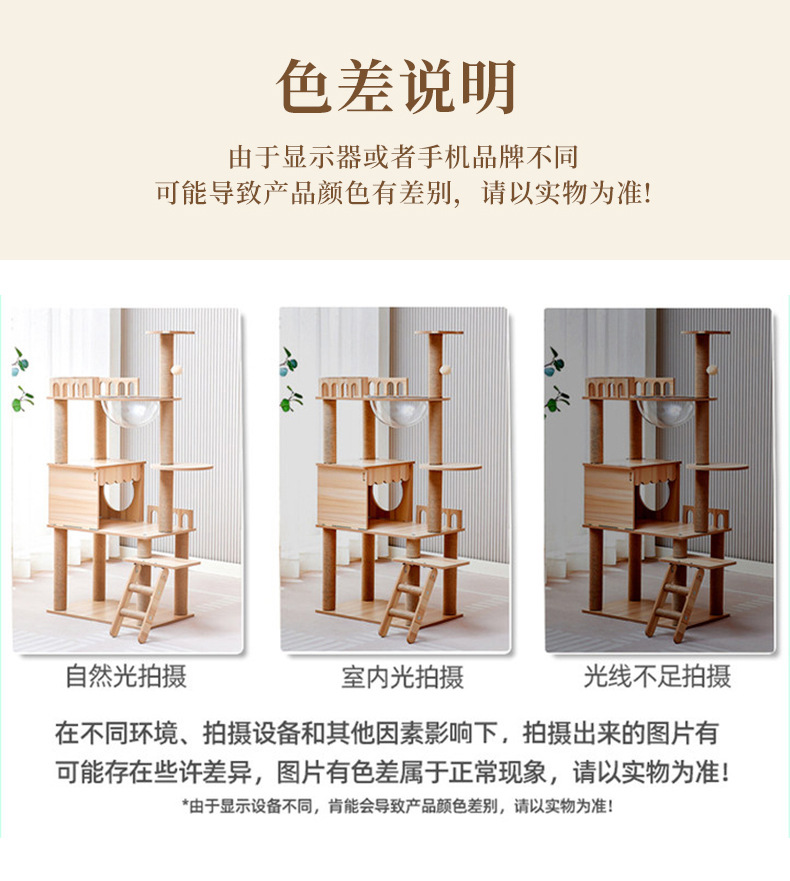 色差说明

由于显示器或者手机品牌不同
可能导致产品颜色有差别，请以实物为准!

自然光拍摄

室内光拍摄

光线不足拍摄

在不同环境、拍摄设备和其他因素影响下，拍摄出来的图片有可能存在些许差异，图片有色差属于正常现象，请以实物为准!

*由于显示设备不同，肯能会导致产品颜色差别，请以实物为准!