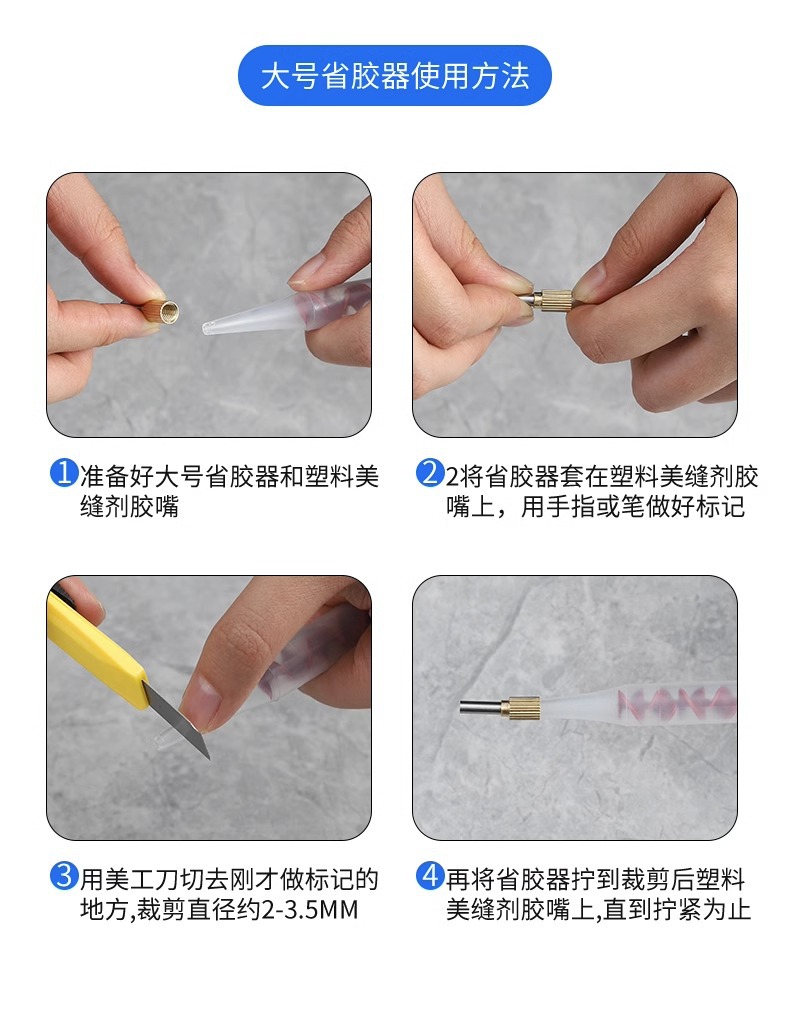 大号省胶器使用方法

1 准备好大号省胶器和塑料美缝剂胶嘴

2 2将省胶器套在塑料美缝剂胶嘴上，用手指或笔做好标记

3 用美工刀切去刚才做标记的地方,裁剪直径约2-3.5MM

4 再将省胶器拧到裁剪后塑料美缝剂胶嘴上,直到拧紧为止