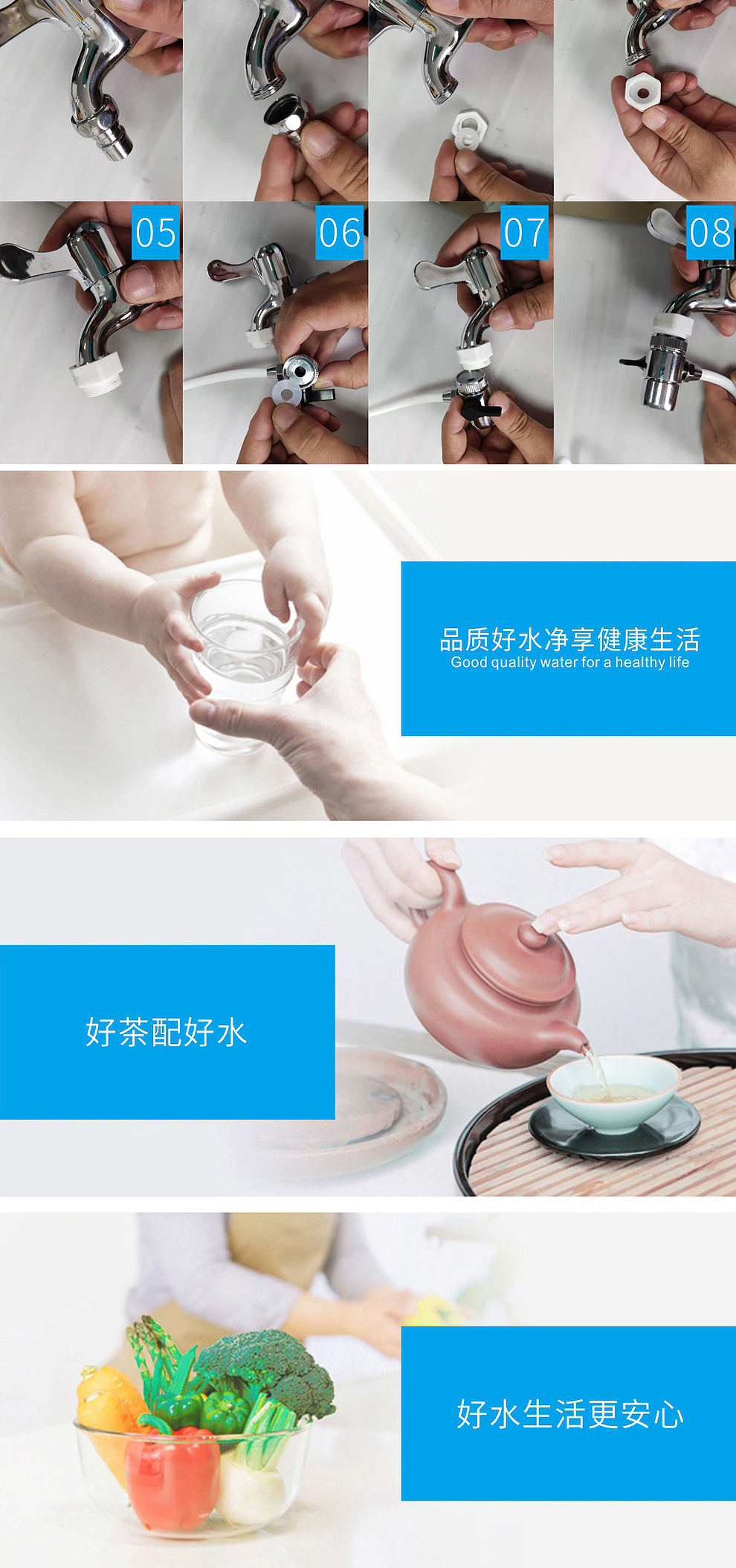 05

06

07

08

品质好水净享健康生活
Good quality water for a healthy life

好茶配好水

好水生活更安心