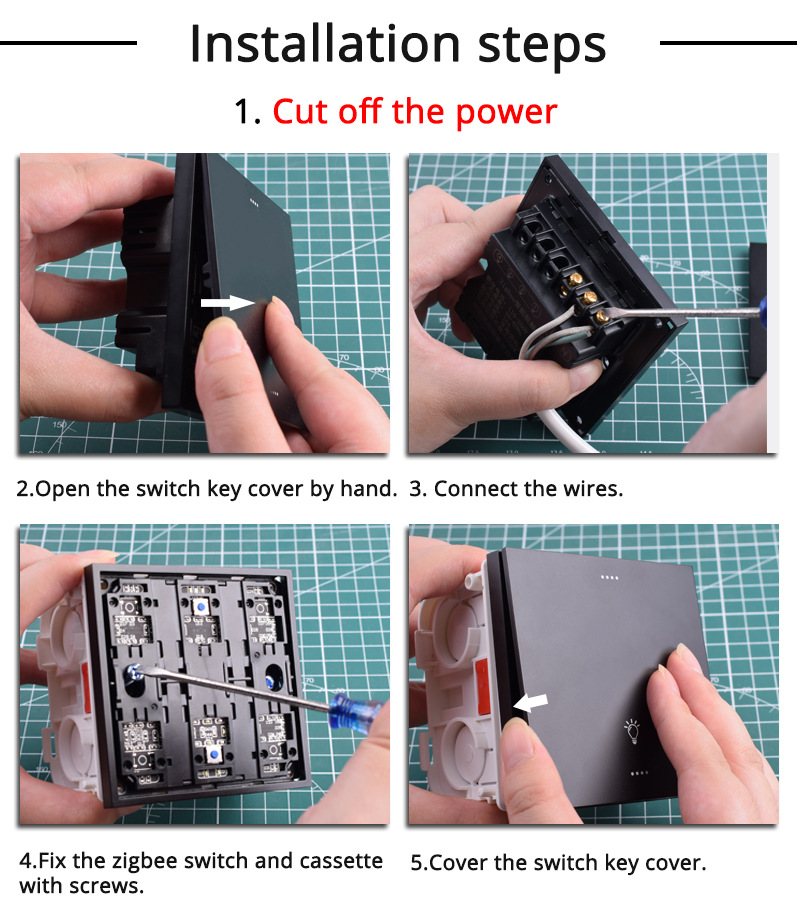 Installation steps

1. Cut off the power

2.Open the switch key cover by hand.

3. Connect the wires.

4.Fix the zigbee switch and cassette with screws.

5.Cover the switch key cover.