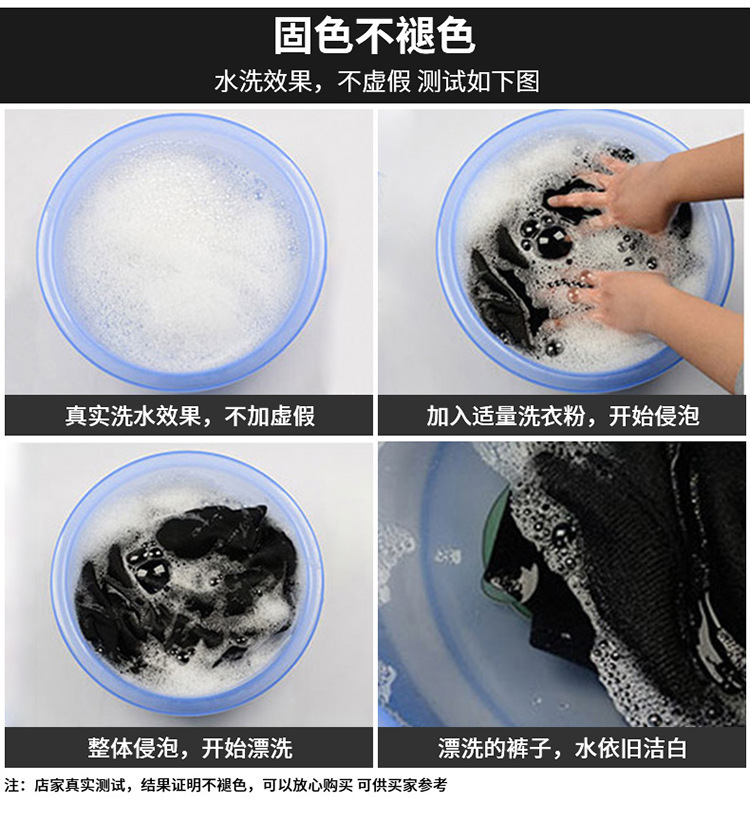 固色不褪色

水洗效果，不虚假 测试如下图

真实洗水效果，不加虚假

加入适量洗衣粉，开始侵泡

整体侵泡，开始漂洗

漂洗的裤子，水依旧洁白

注：店家真实测试，结果证明不褪色，可以放心购买 可供买家参考