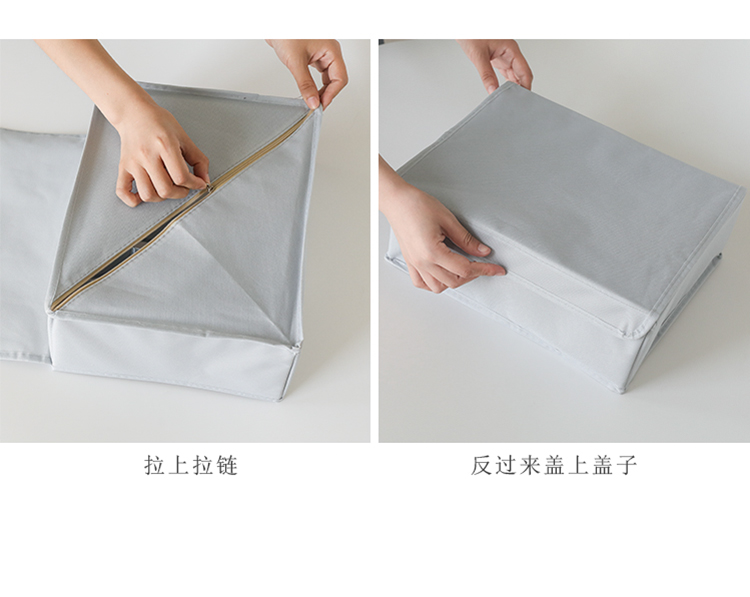 拉上拉链

反过来盖上盖子