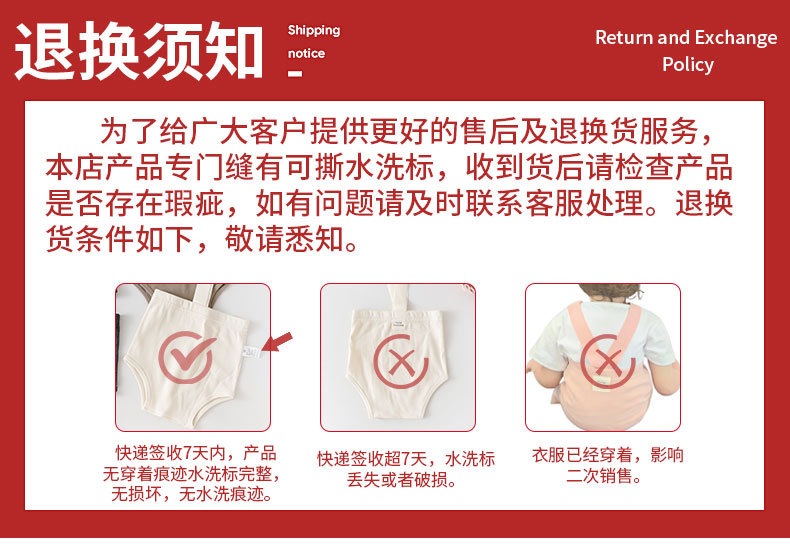 退换须知

Shipping notice

Return and Exchange Policy

为了给广大客户提供更好的售后及退换货服务，本店产品专门缝有可撕水洗标，收到货后请检查产品是否存在瑕疵，如有问题请及时联系客服处理。退换货条件如下，敬请悉知。

快递签收7天内，产品无穿着痕迹水洗标完整，无损坏，无水洗痕迹。

快递签收超7天，水洗标丢失或者破损。

衣服已经穿着，影响二次销售。