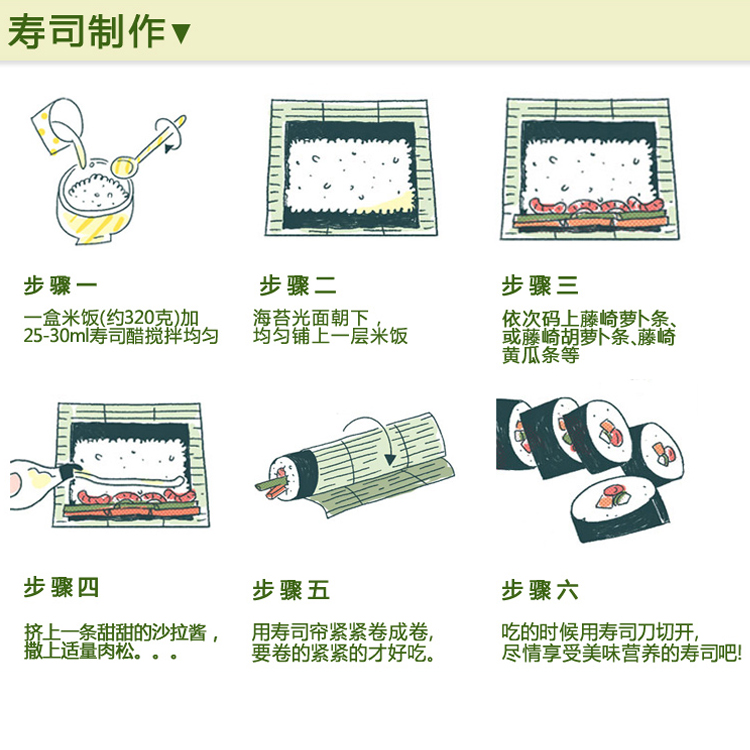 寿司制作▼

步骤一

一盒米饭(约320克)加25-30ml寿司醋搅拌均匀

步骤二

海苔光面朝下，均匀铺上一层米饭

步骤三

依次码上藤崎萝卜条、或藤崎胡萝卜条、藤崎黄瓜条等

步骤四

挤上一条甜甜的沙拉酱，撒上适量肉松。。。

步骤五

用寿司帘紧紧卷成卷,要卷的紧紧的才好吃。

步骤六

吃的时候用寿司刀切开,尽情享受美味营养的寿司吧!