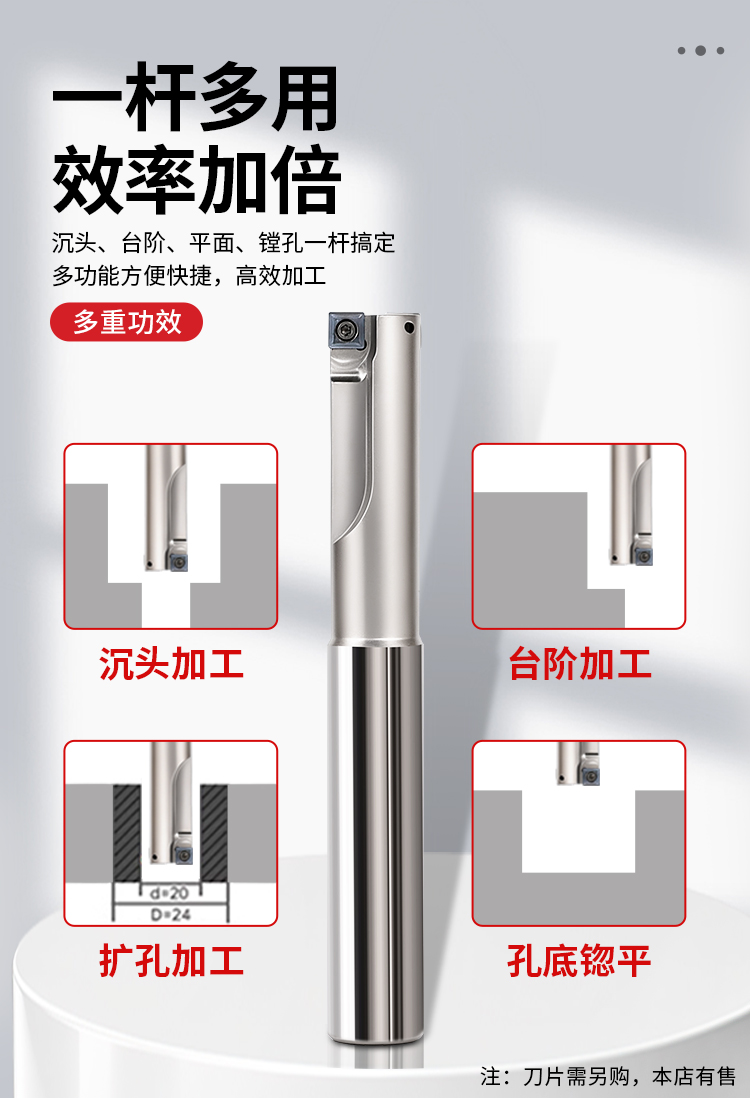 一杆多用
效率加倍

沉头、台阶、平面、镗孔一杆搞定
多功能方便快捷，高效加工

多重功效

沉头加工

台阶加工

d=20
D=24

扩孔加工

孔底锪平

注：刀片需另购，本店有售