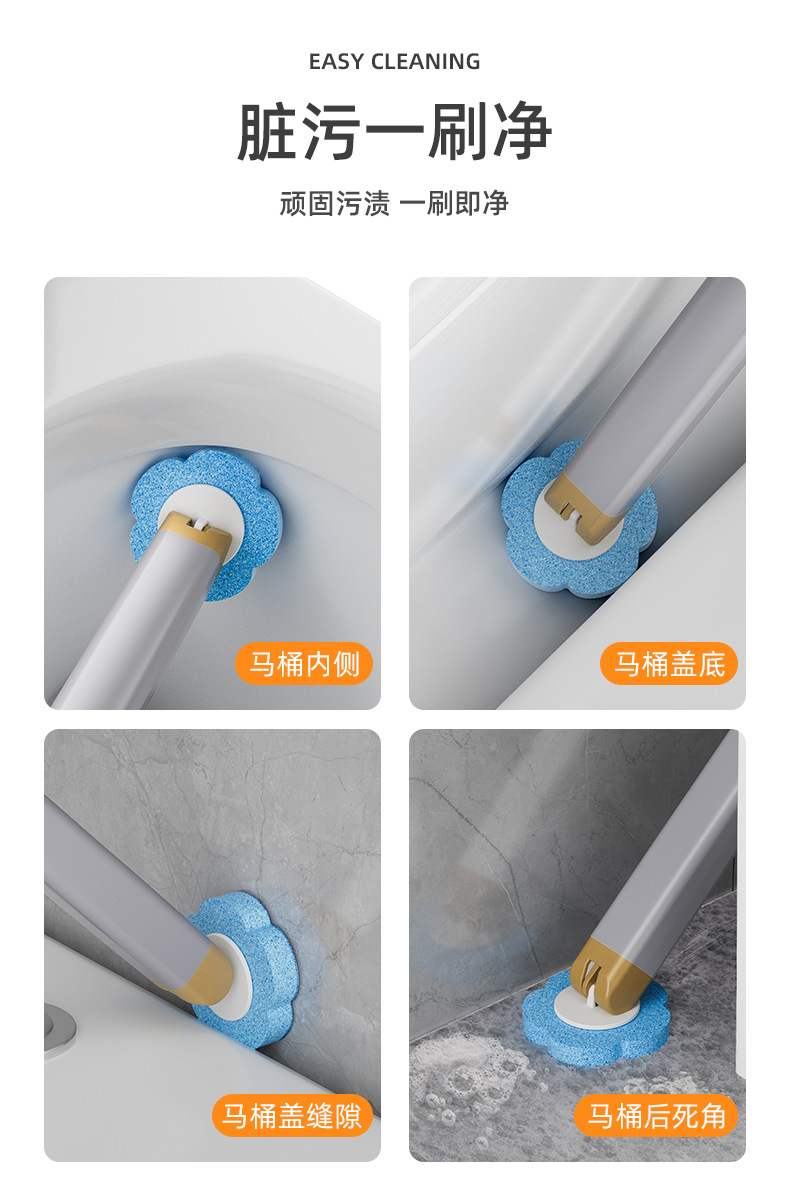 EASY CLEANING

脏污一刷净

顽固污渍 一刷即净

马桶内侧

马桶盖底

马桶盖缝隙

马桶后死角