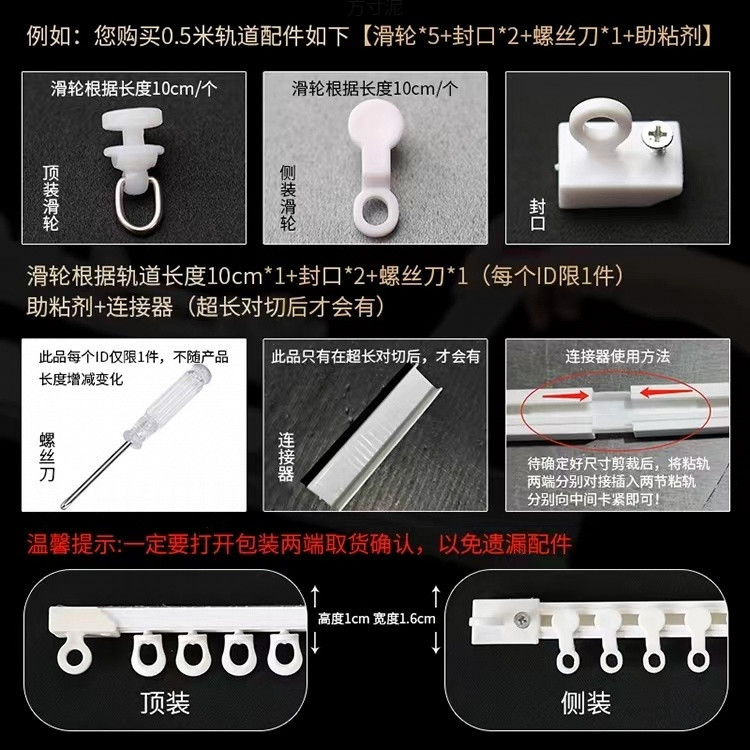 万寸泥

例如：您购买0.5米轨道配件如下【滑轮*5+封口*2+螺丝刀*1+助粘剂】

滑轮根据长度10cm/个

顶装滑轮

滑轮根据长度10cm/个

侧装滑轮

封口

滑轮根据轨道长度10cm*1+封口*2+螺丝刀*1（每个ID限1件）
助粘剂+连接器（超长对切后才会有）

此品每个ID仅限1件，不随产品长度增减变化

螺丝刀

此品只有在超长对切后，才会有

连接器

连接器使用方法

待确定好尺寸剪裁后，将粘轨两端分别对接插入两节粘轨分别向中间卡紧即可！

温馨提示:一定要打开包装两端取货确认，以免遗漏配件

高度1cm 宽度1.6cm

顶装

侧装