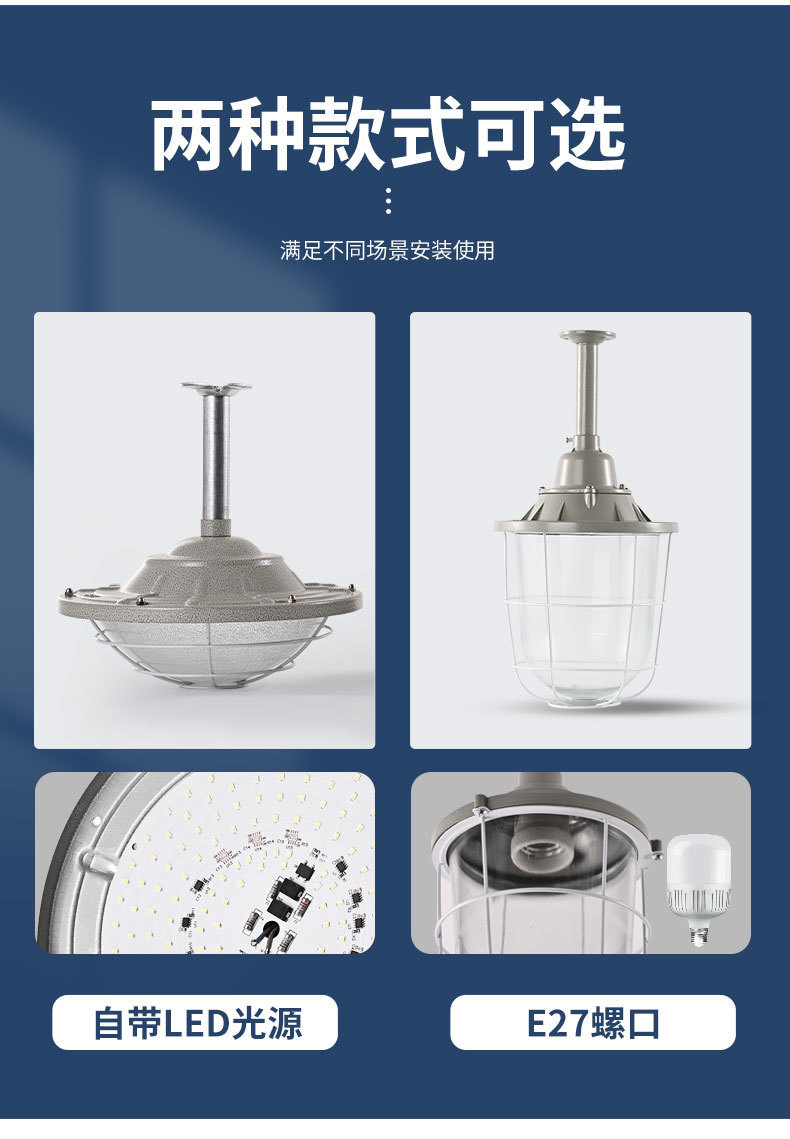 两种款式可选

满足不同场景安装使用

自带LED光源

E27螺口