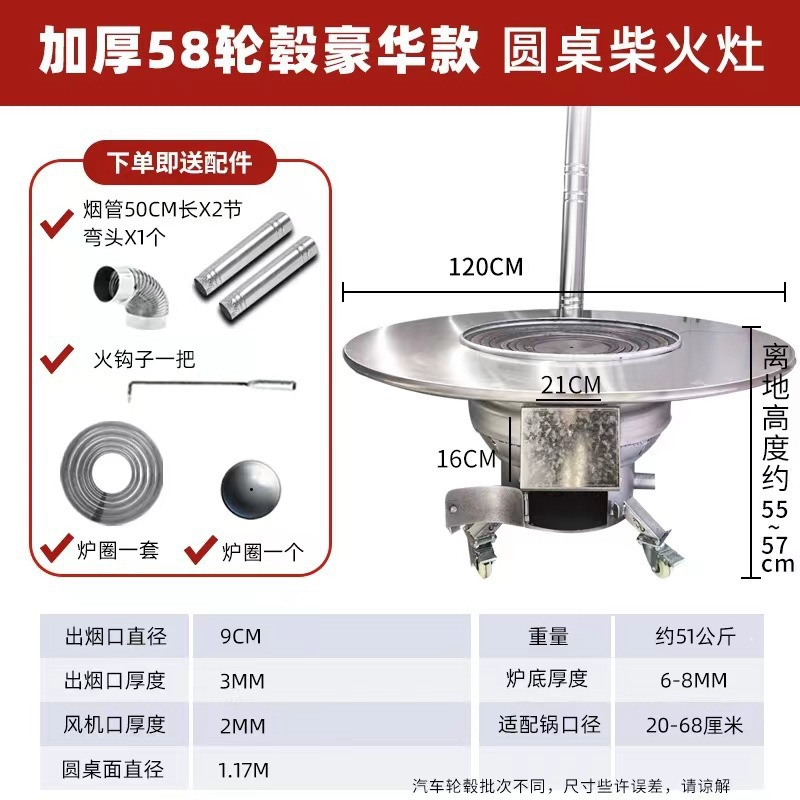 加厚58轮毂豪华款 圆桌柴火灶

下单即送配件

烟管50CM长X2节
弯头X1个

火钩子一把

炉圈一套

炉圈一个

120CM

21CM

16CM

离地高度约55~57cm

| 出烟口直径 | 9CM | 重量 | 约51公斤 |
|---|---|---|---|
| 出烟口厚度 | 3MM | 炉底厚度 | 6-8MM |
| 风机口厚度 | 2MM | 适配锅口径 | 20-68厘米 |
| 圆桌面直径 | 1.17M | | |

汽车轮毂批次不同，尺寸些许误差，请谅解