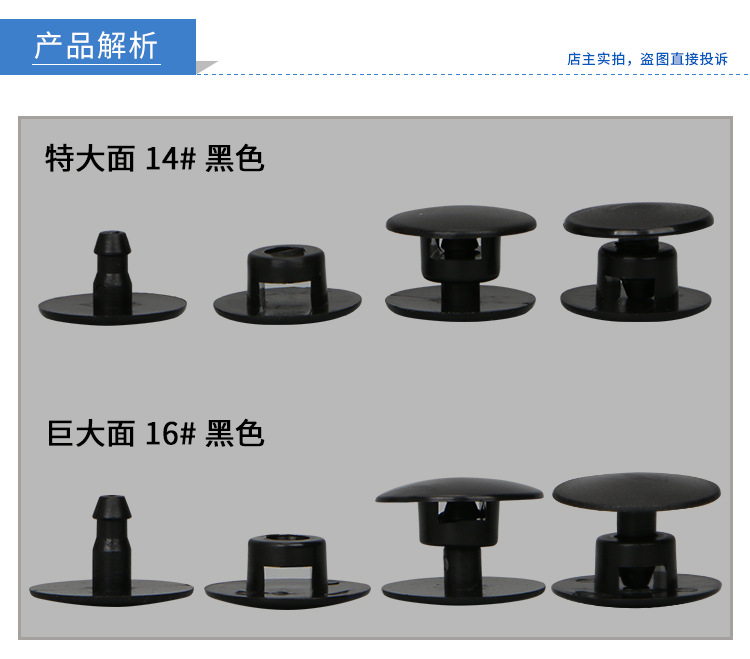 产品解析

店主实拍，盗图直接投诉

特大面 14# 黑色

巨大面 16# 黑色