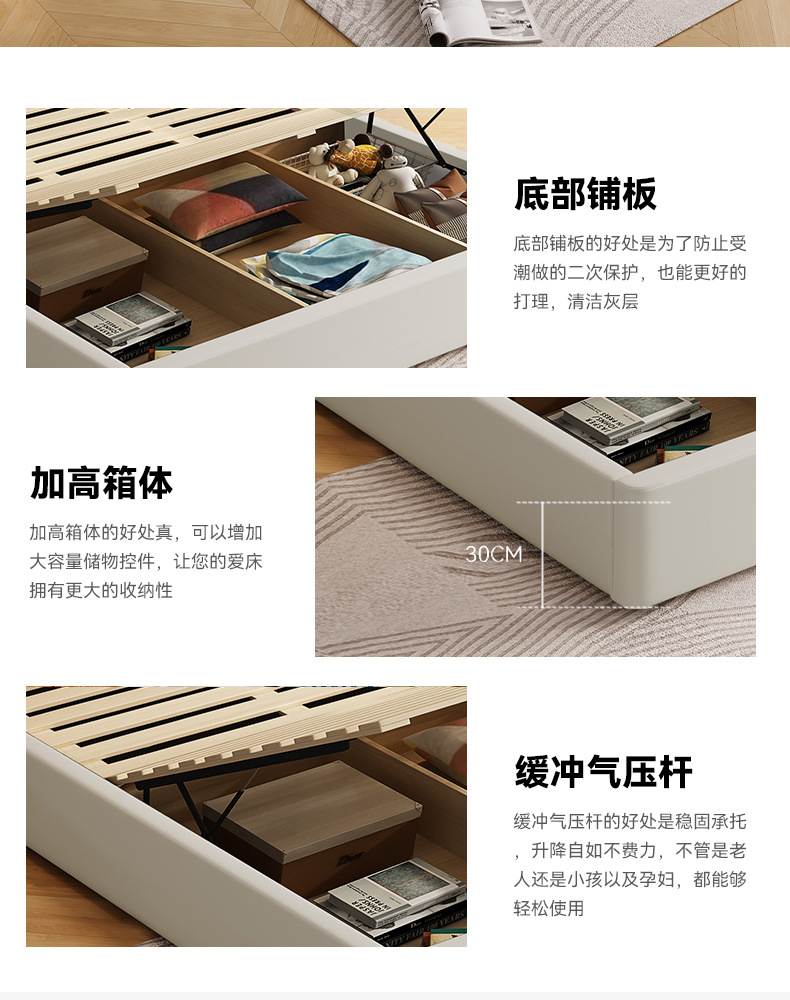 底部铺板

底部铺板的好处是为了防止受潮做的二次保护，也能更好的打理，清洁灰层

加高箱体

加高箱体的好处真，可以增加大容量储物控件，让您的爱床拥有更大的收纳性

30CM

缓冲气压杆

缓冲气压杆的好处是稳固承托，升降自如不费力，不管是老人还是小孩以及孕妇，都能够轻松使用