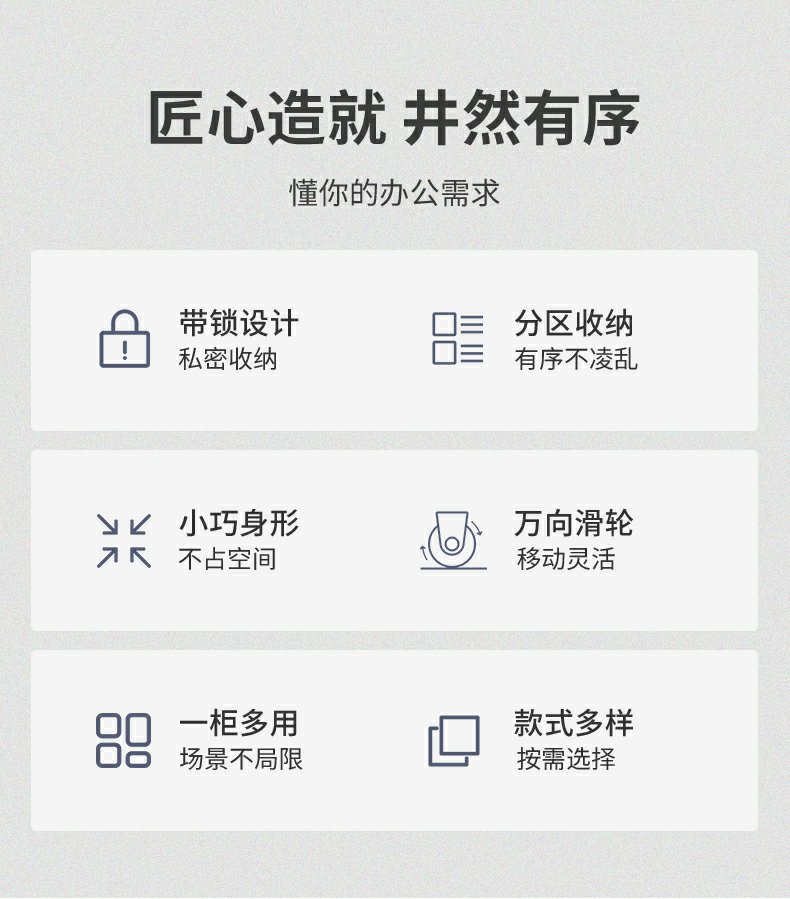 匠心造就 井然有序

懂你的办公需求

带锁设计
私密收纳

分区收纳
有序不凌乱

小巧身形
不占空间

万向滑轮
移动灵活

一柜多用
场景不局限

款式多样
按需选择