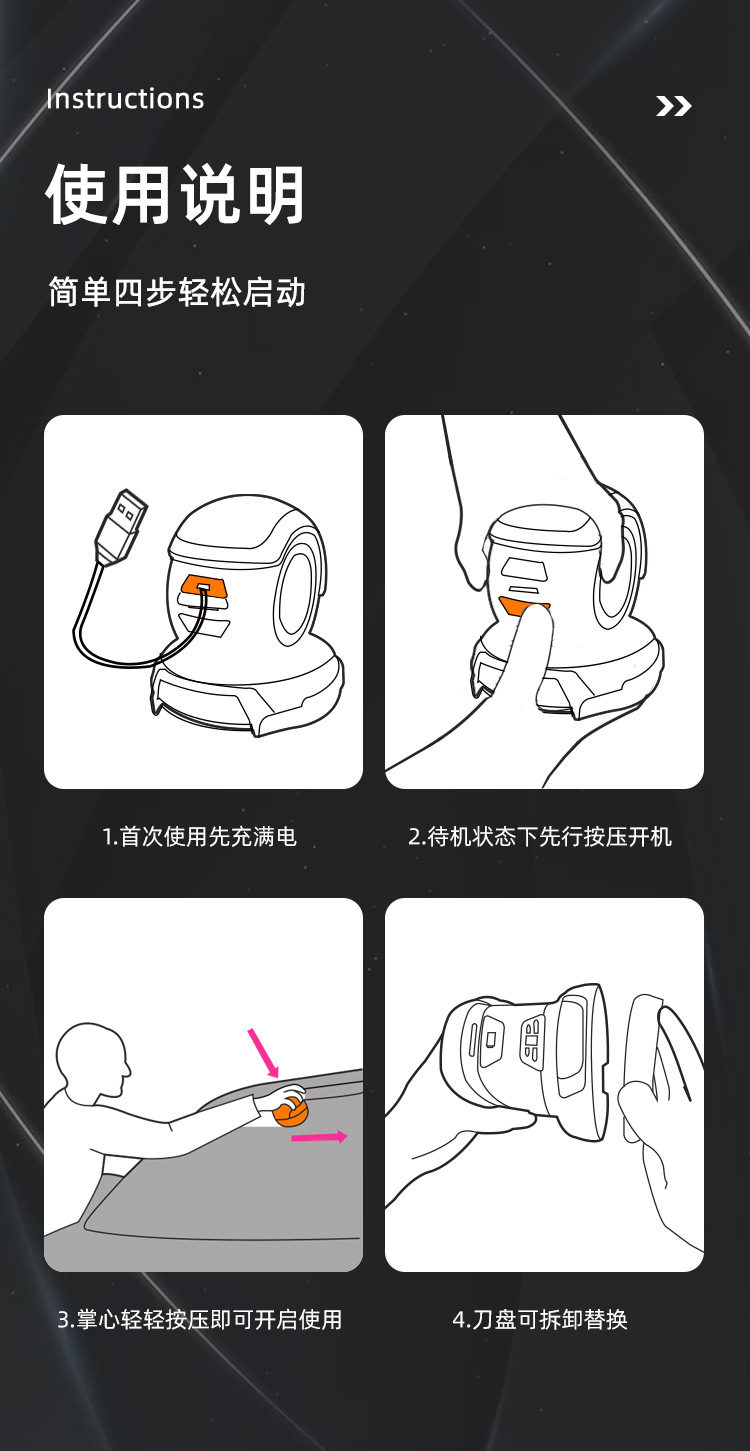 Instructions

使用说明

简单四步轻松启动

1.首次使用先充满电

2.待机状态下先行按压开机

3.掌心轻轻按压即可开启使用

4.刀盘可拆卸替换