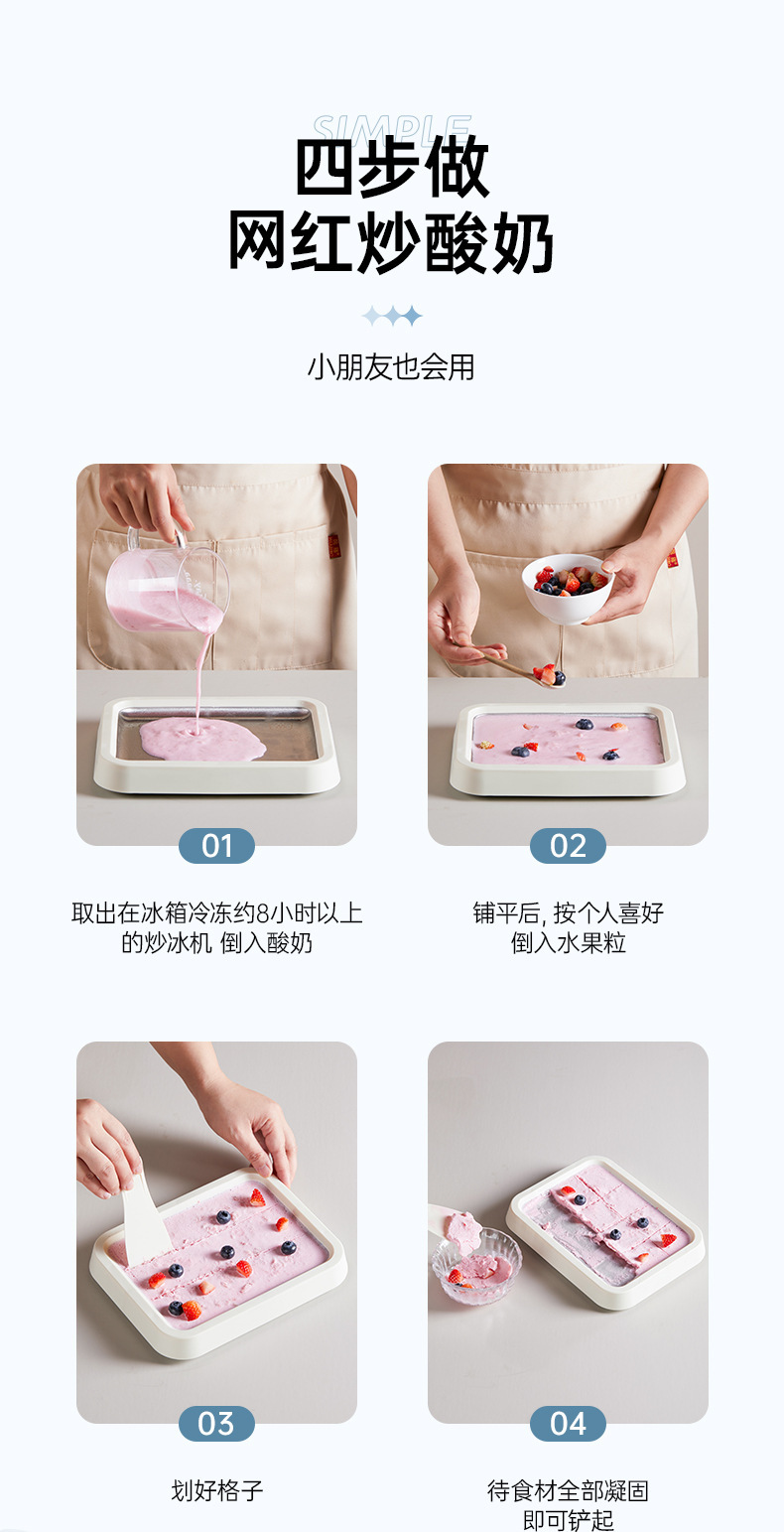 SIMPLE
四步做
网红炒酸奶

小朋友也会用

01

取出在冰箱冷冻约8小时以上的炒冰机 倒入酸奶

02

铺平后, 按个人喜好倒入水果粒

03

划好格子

04

待食材全部凝固即可铲起