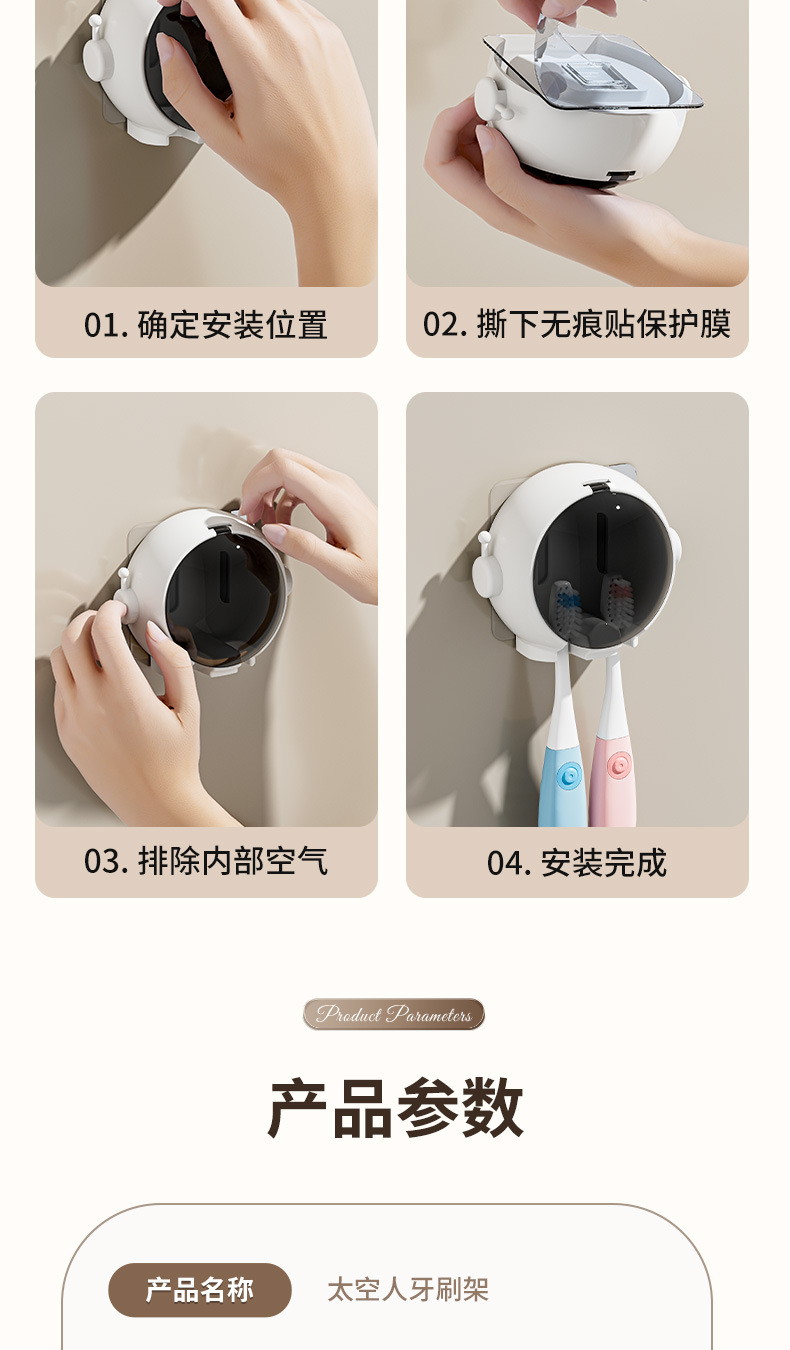 01. 确定安装位置

02. 撕下无痕贴保护膜

03. 排除内部空气

04. 安装完成

Product Parameters

产品参数

产品名称 太空人牙刷架