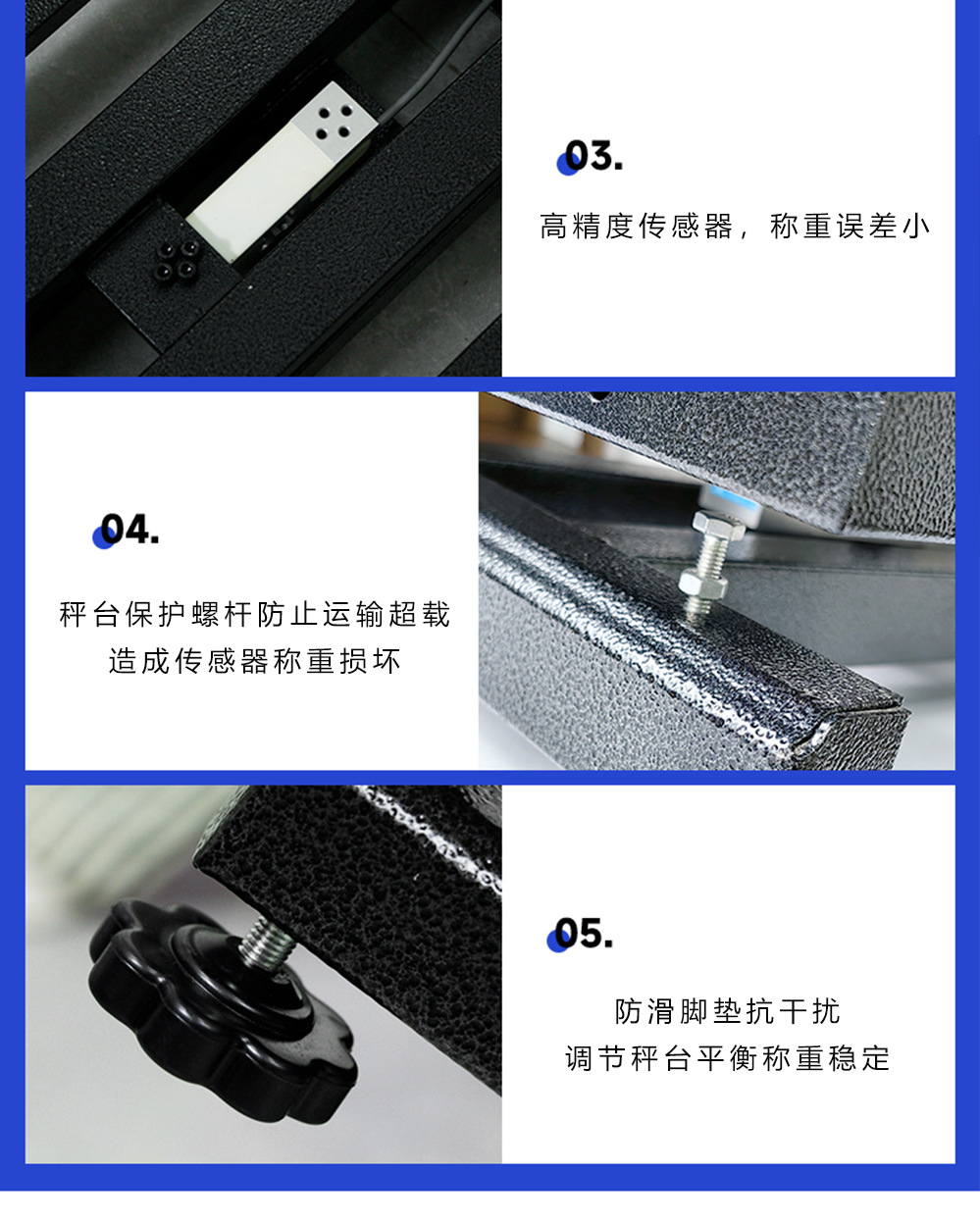 03.

高精度传感器，称重误差小

04.

秤台保护螺杆防止运输超载
造成传感器称重损坏

05.

防滑脚垫抗干扰
调节秤台平衡称重稳定