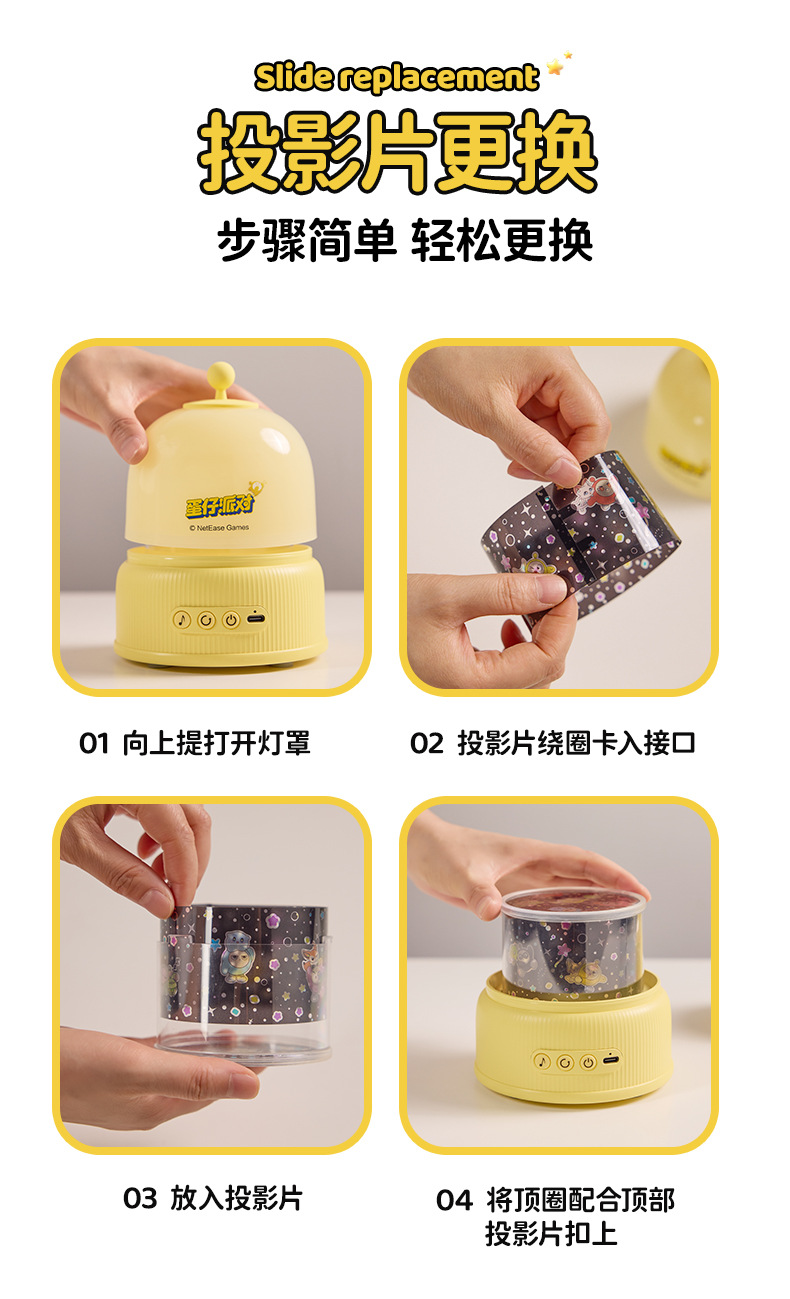 Slide replacement

投影片更换

步骤简单 轻松更换

蛋仔派对
© NetEase Games

01 向上提打开灯罩

02 投影片绕圈卡入接口

03 放入投影片

04 将顶圈配合顶部投影片扣上