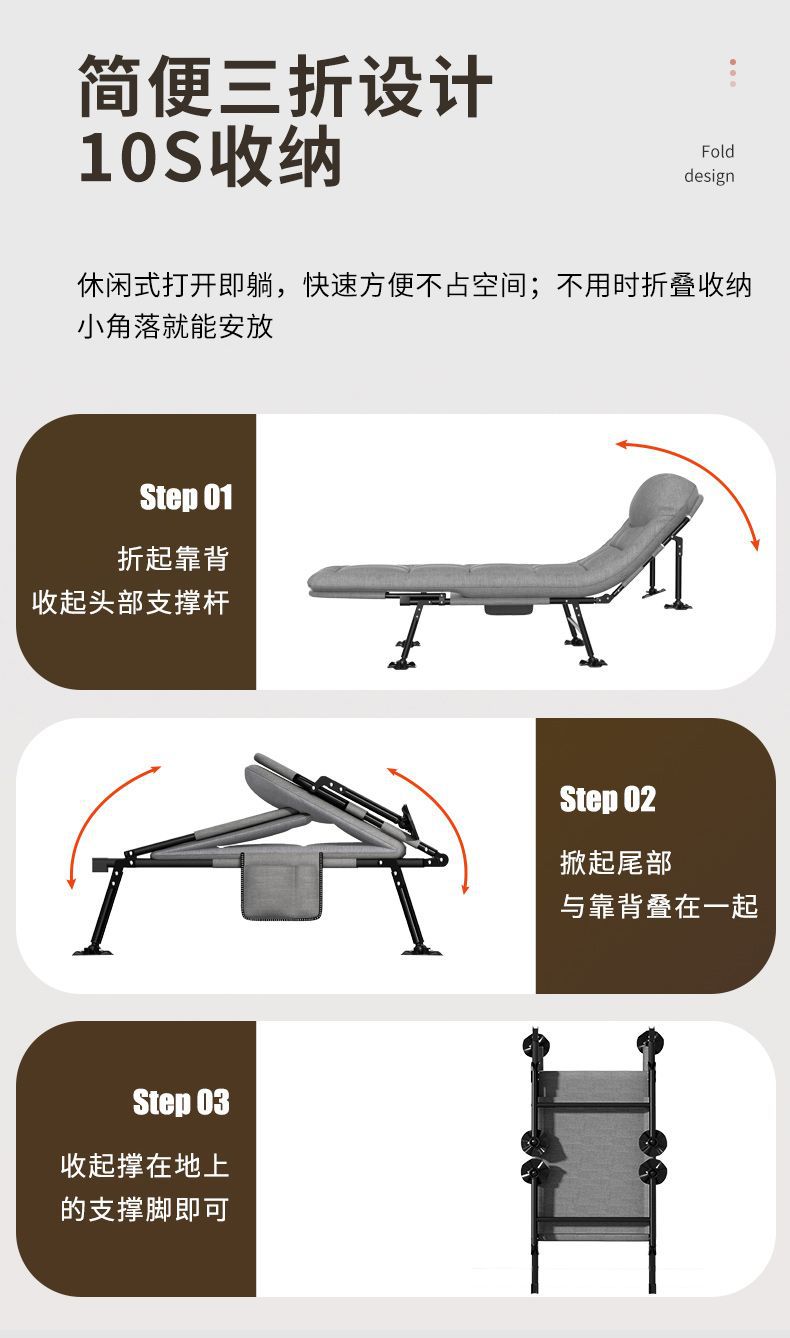 简便三折设计
10S收纳

Fold
design

休闲式打开即躺，快速方便不占空间；不用时折叠收纳小角落就能安放

Step 01
折起靠背
收起头部支撑杆

Step 02
掀起尾部
与靠背叠在一起

Step 03
收起撑在地上
的支撑脚即可