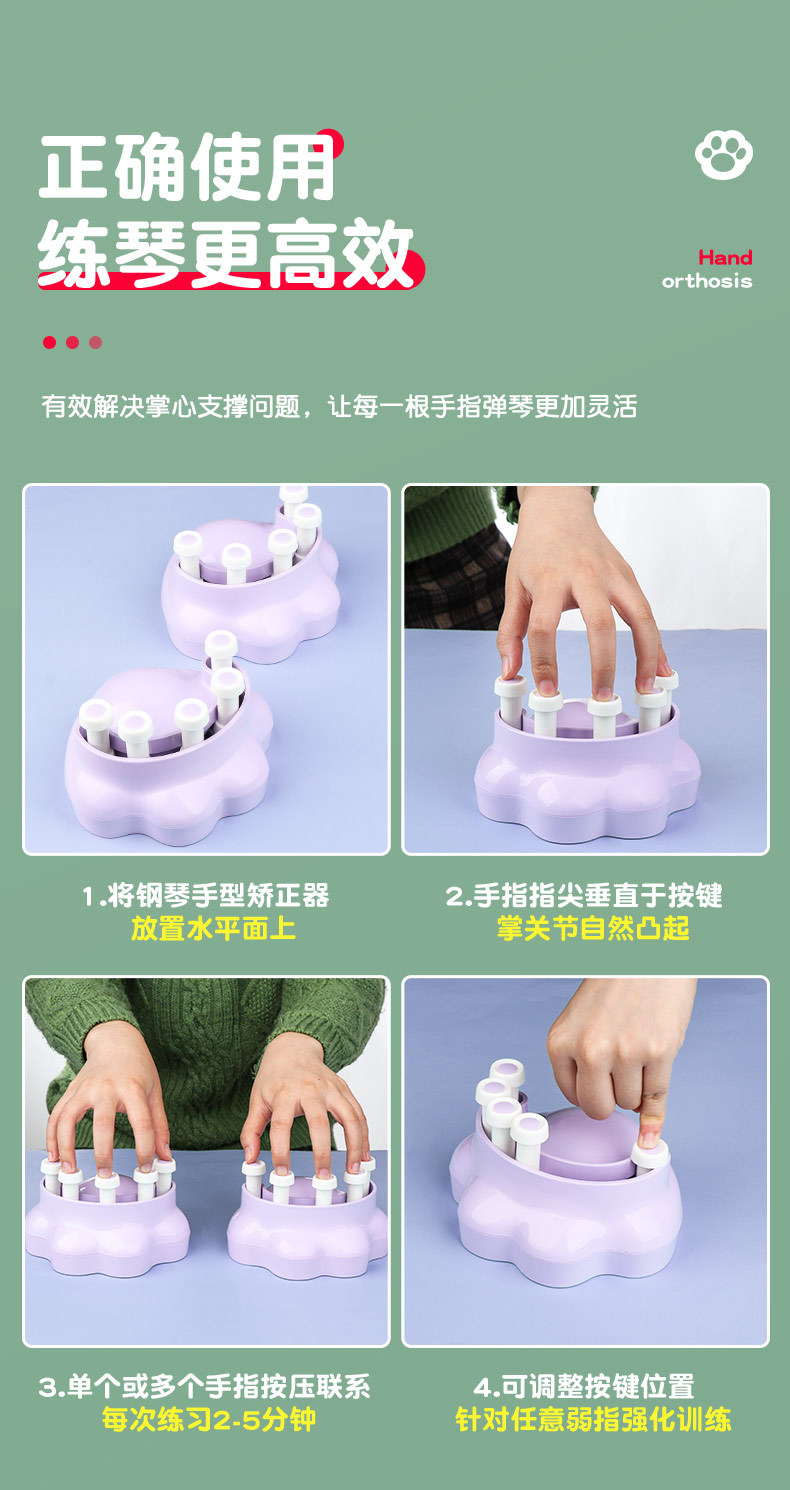 正确使用
练琴更高效

Hand
orthosis

有效解决掌心支撑问题，让每一根手指弹琴更加灵活

1.将钢琴手型矫正器
放置水平面上

2.手指指尖垂直于按键
掌关节自然凸起

3.单个或多个手指按压联系
每次练习2-5分钟

4.可调整按键位置
针对任意弱指强化训练