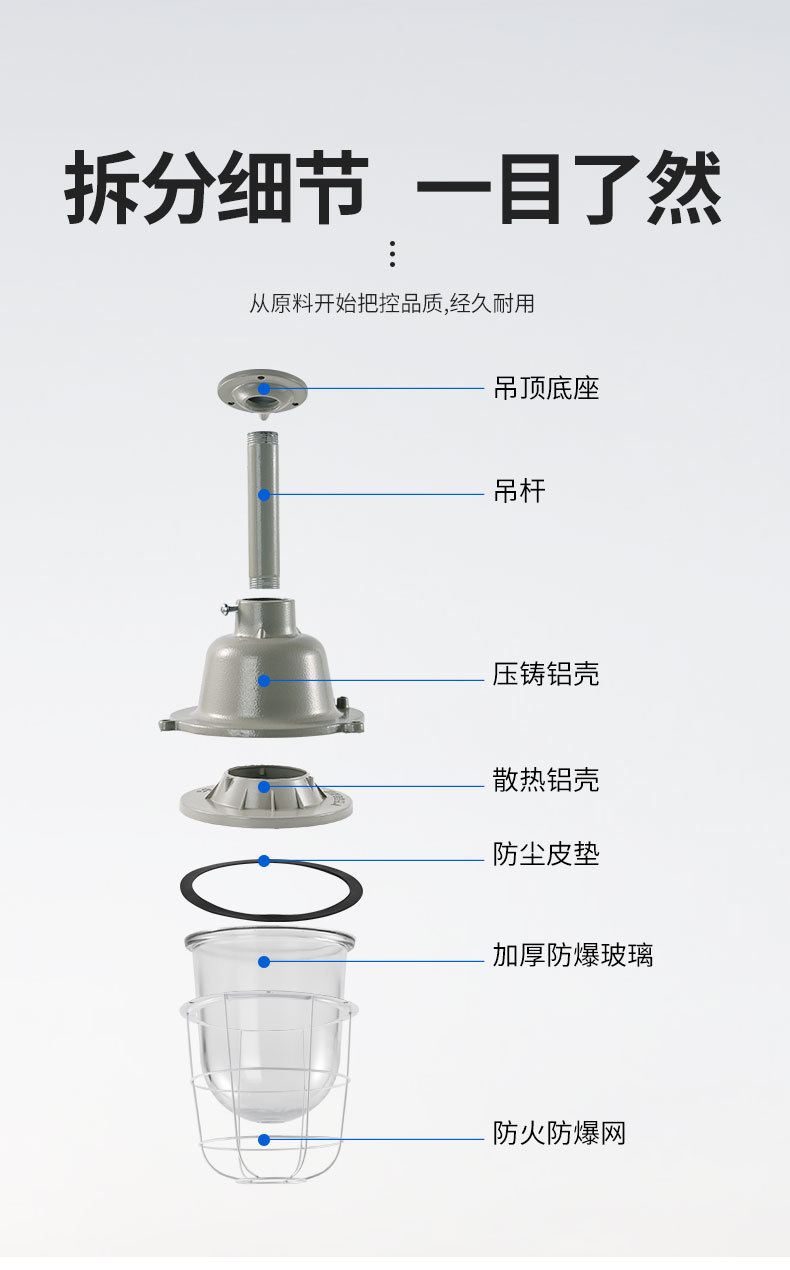 拆分细节 一目了然

从原料开始把控品质,经久耐用

吊顶底座

吊杆

压铸铝壳

散热铝壳

防尘皮垫

加厚防爆玻璃

防火防爆网