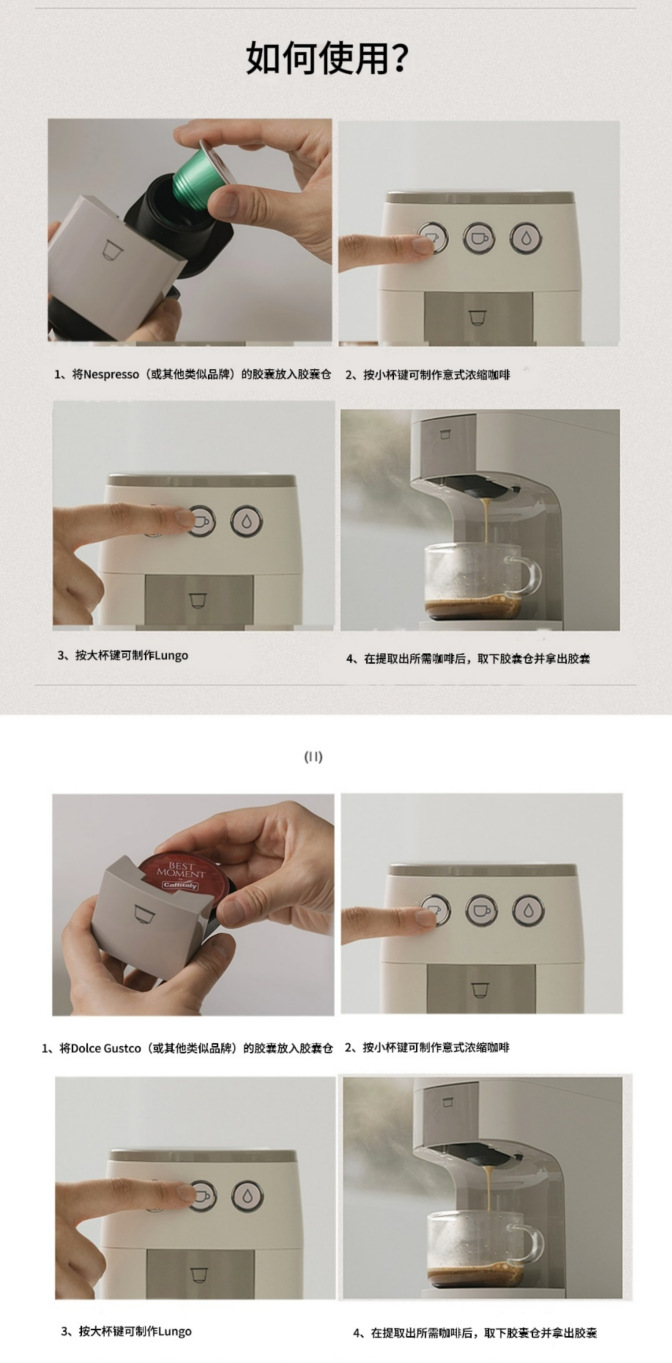 如何使用?

1、将Nespresso（或其他类似品牌）的胶囊放入胶囊仓

2、按小杯键可制作意式浓缩咖啡

3、按大杯键可制作Lungo

4、在提取出所需咖啡后，取下胶囊仓并拿出胶囊

(II)

BEST MOMENT Caffitaly

1、将Dolce Gustco（或其他类似品牌）的胶囊放入胶囊仓

2、按小杯键可制作意式浓缩咖啡

3、按大杯键可制作Lungo

4、在提取出所需咖啡后，取下胶囊仓并拿出胶囊