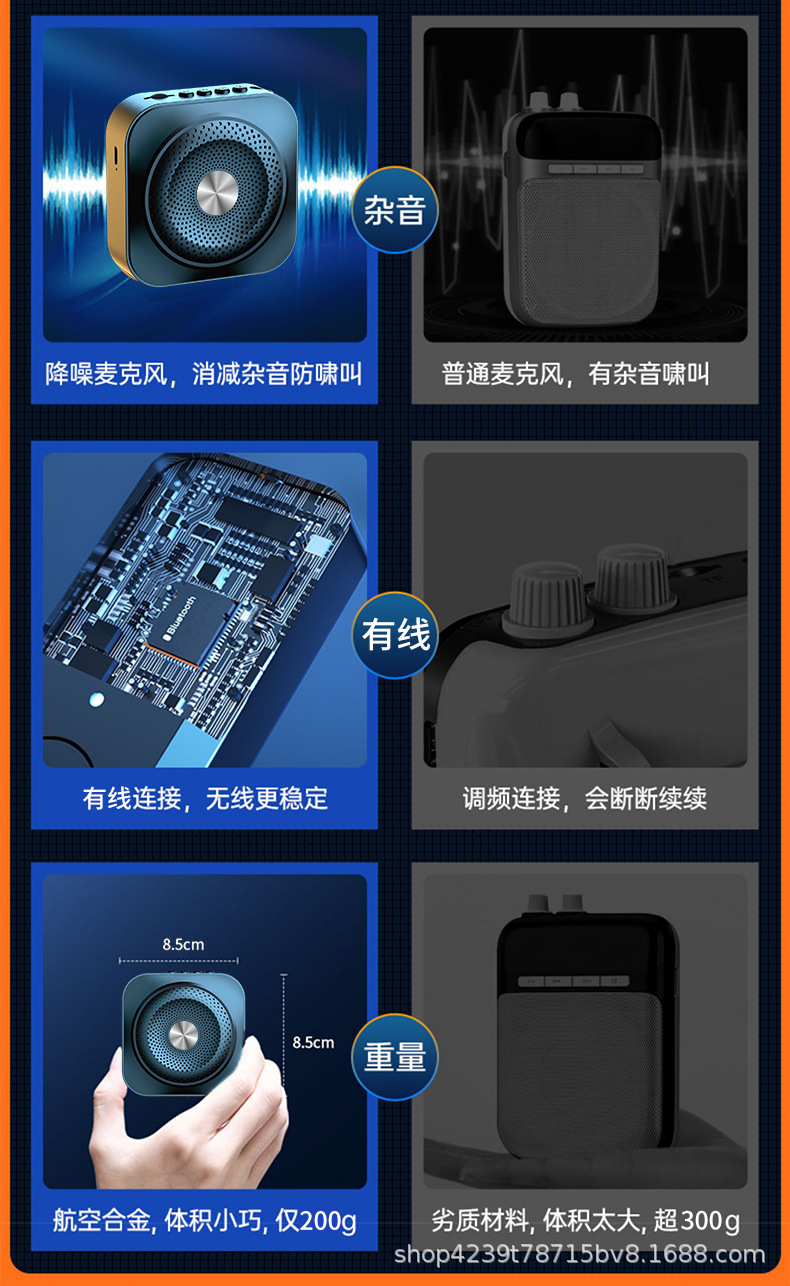 杂音

降噪麦克风，消减杂音防啸叫

普通麦克风，有杂音啸叫

Bluetooth

有线

有线连接，无线更稳定

调频连接，会断断续续

8.5cm

8.5cm

重量

航空合金, 体积小巧, 仅200g

劣质材料, 体积太大, 超300g

shop4239t78715bv8.1688.com