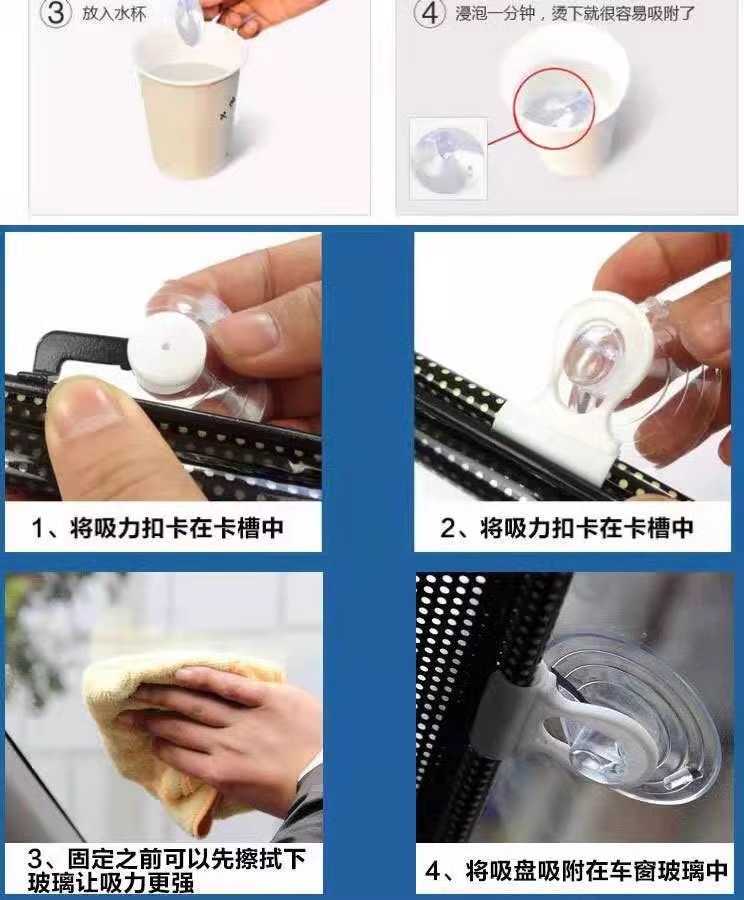 ③ 放入水杯

④ 浸泡一分钟，烫下就很容易吸附了

1、将吸力扣卡在卡槽中

2、将吸力扣卡在卡槽中

3、固定之前可以先擦拭下玻璃让吸力更强

4、将吸盘吸附在车窗玻璃中