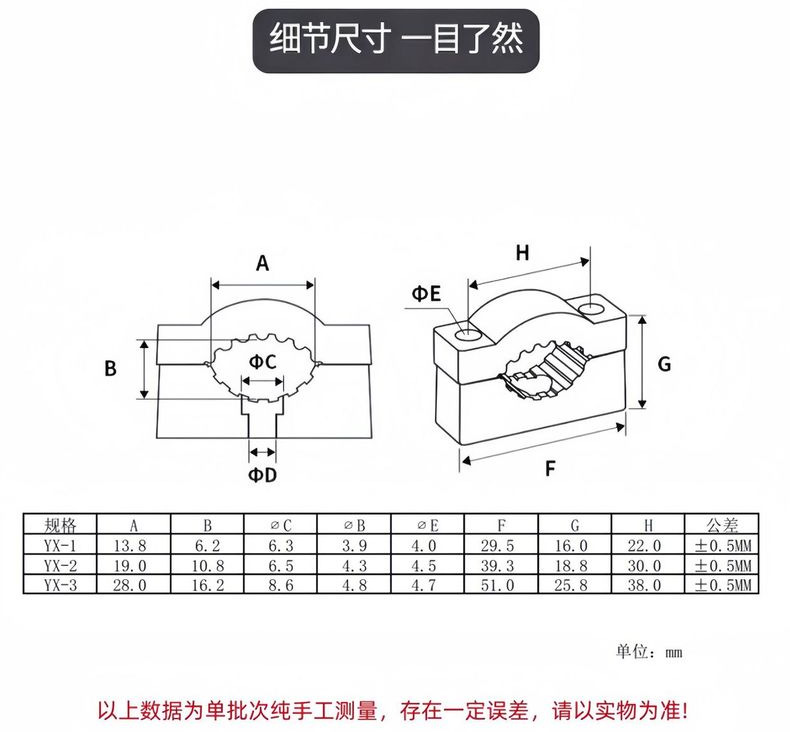 细节尺寸 一目了然

A

B

ΦC

ΦD

H

ΦE

G

F

| 规格 | A | B | ⌀C | ⌀B | ⌀E | F | G | H | 公差 |
|---|---|---|---|---|---|---|---|---|---|
| YX-1 | 13.8 | 6.2 | 6.3 | 3.9 | 4.0 | 29.5 | 16.0 | 22.0 | ±0.5MM |
| YX-2 | 19.0 | 10.8 | 6.5 | 4.3 | 4.5 | 39.3 | 18.8 | 30.0 | ±0.5MM |
| YX-3 | 28.0 | 16.2 | 8.6 | 4.8 | 4.7 | 51.0 | 25.8 | 38.0 | ±0.5MM |

单位：mm

以上数据为单批次纯手工测量，存在一定误差，请以实物为准！