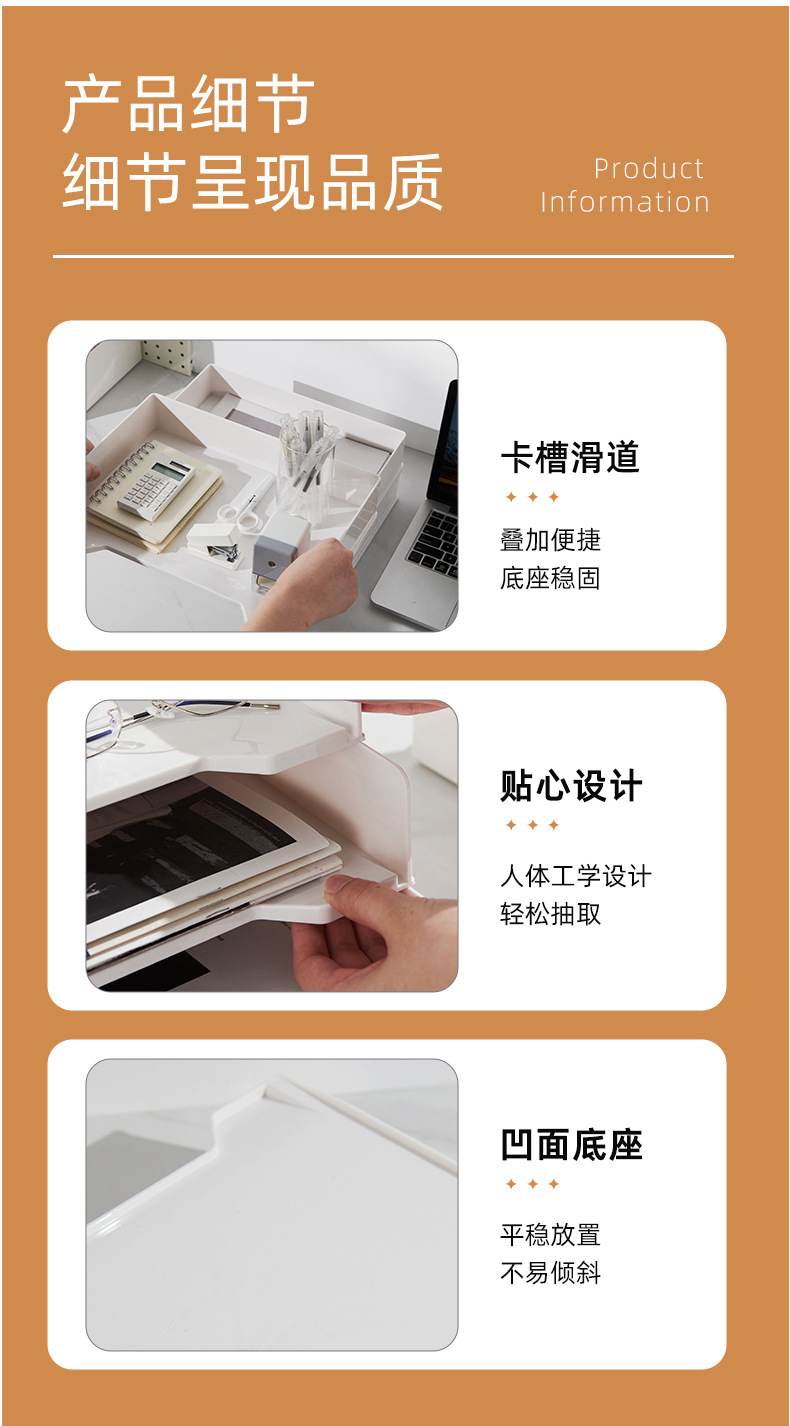 产品细节
细节呈现品质

Product
Information

卡槽滑道

叠加便捷
底座稳固

贴心设计

人体工学设计
轻松抽取

凹面底座

平稳放置
不易倾斜