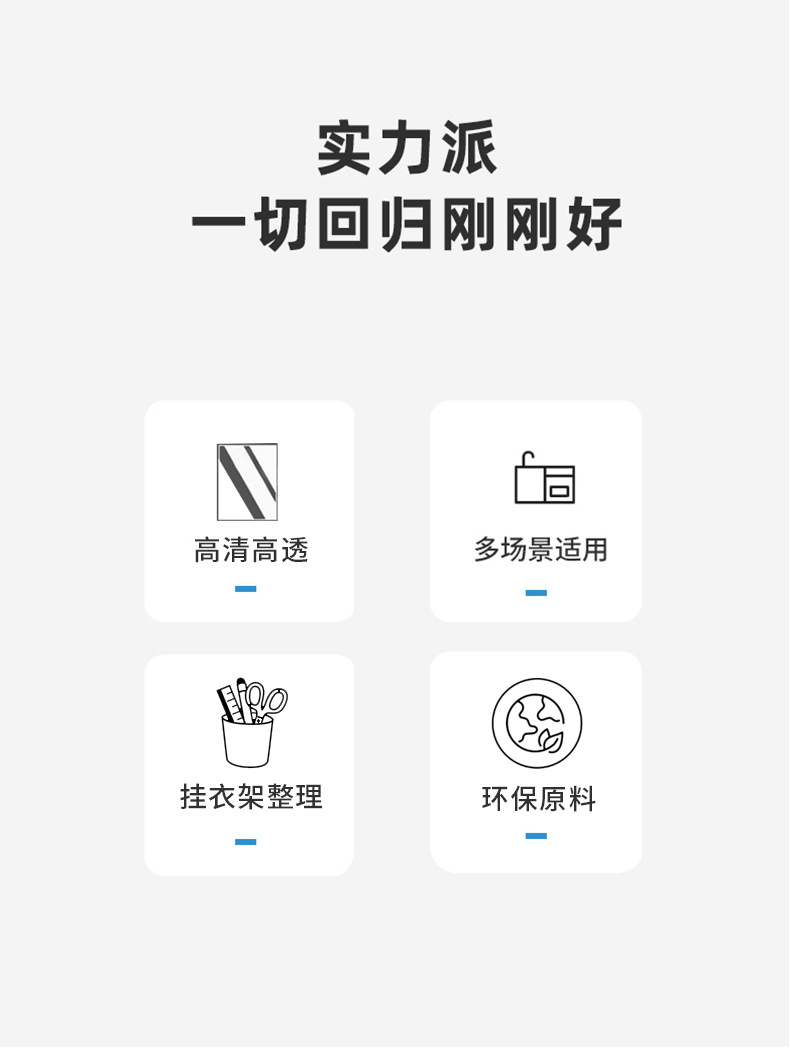 实力派
一切回归刚刚好

高清高透

多场景适用

挂衣架整理

环保原料