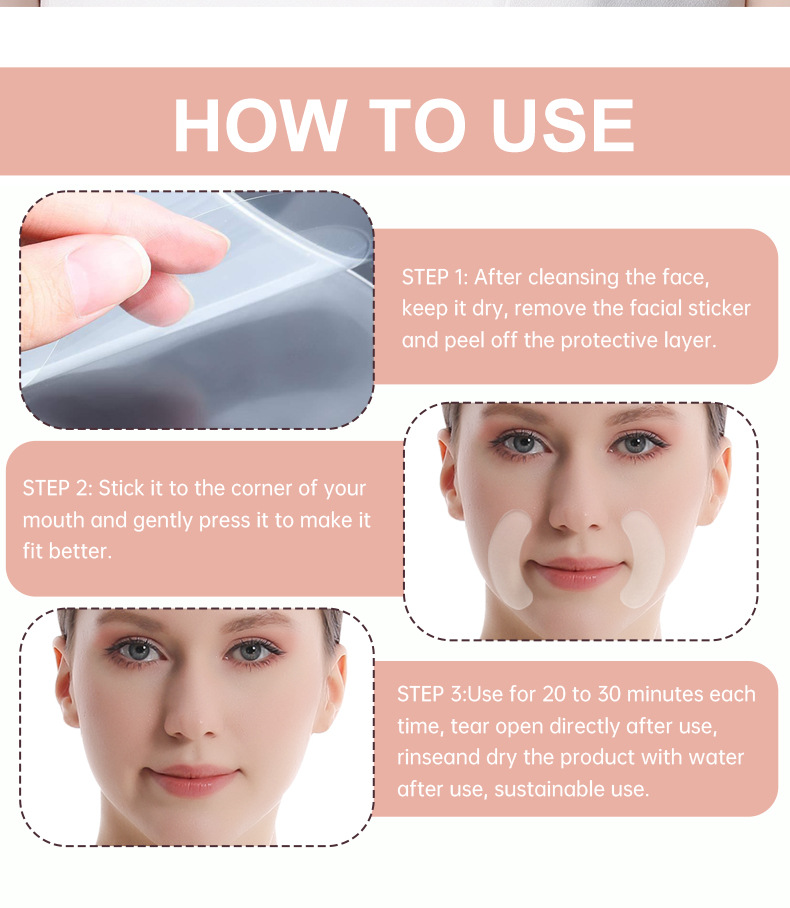 HOW TO USE

STEP 1: After cleansing the face, keep it dry, remove the facial sticker and peel off the protective layer.

STEP 2: Stick it to the corner of your mouth and gently press it to make it fit better.

STEP 3:Use for 20 to 30 minutes each time, tear open directly after use, rinseand dry the product with water after use, sustainable use.