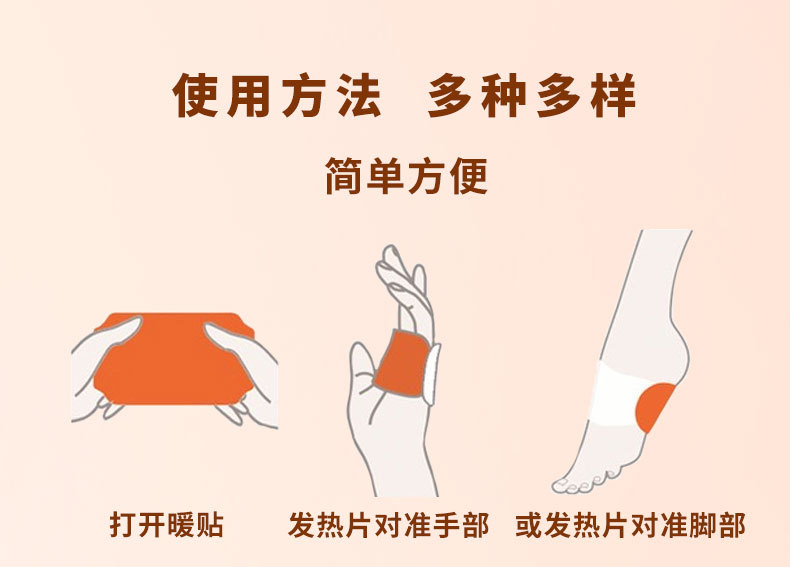 使用方法　多种多样

简单方便

打开暖贴

发热片对准手部

或发热片对准脚部