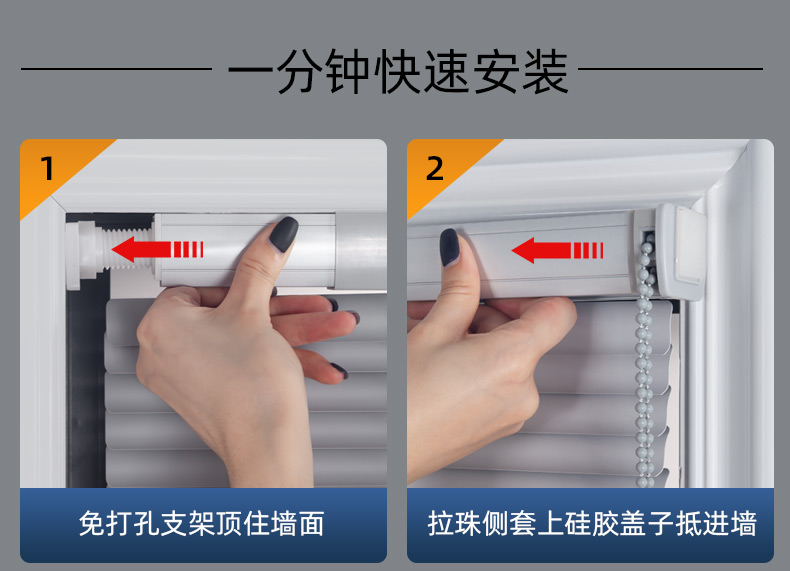 一分钟快速安装

1

免打孔支架顶住墙面

2

拉珠侧套上硅胶盖子抵进墙