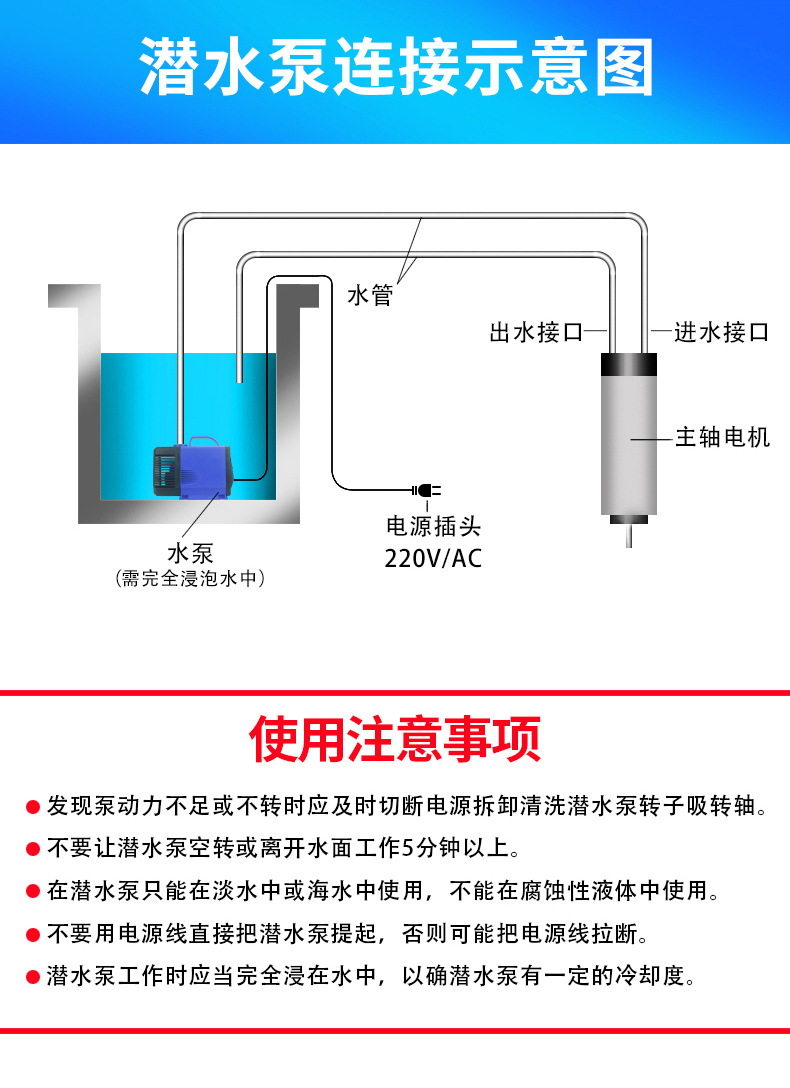 潜水泵连接示意图

水管

出水接口

进水接口

主轴电机

电源插头
220V/AC

水泵
（需完全浸泡水中）

使用注意事项

● 发现泵动力不足或不转时应及时切断电源拆卸清洗潜水泵转子吸转轴。

● 不要让潜水泵空转或离开水面工作5分钟以上。

● 在潜水泵只能在淡水中或海水中使用，不能在腐蚀性液体中使用。

● 不要用电源线直接把潜水泵提起，否则可能把电源线拉断。

● 潜水泵工作时应当完全浸在水中，以确潜水泵有一定的冷却度。