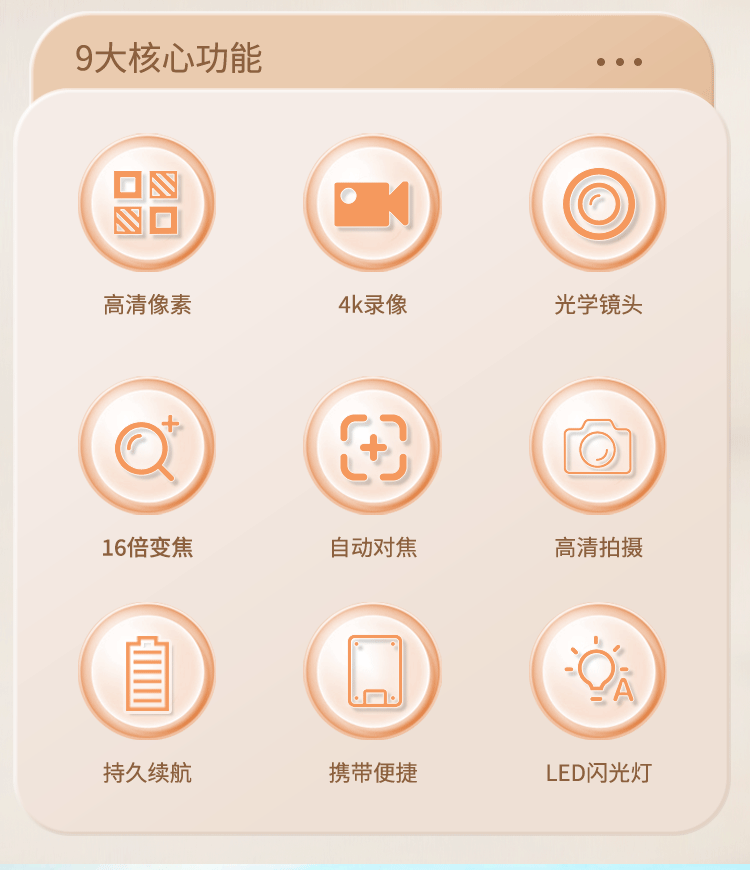 9大核心功能

高清像素

4k录像

光学镜头

16倍变焦

自动对焦

高清拍摄

持久续航

携带便捷

LED闪光灯