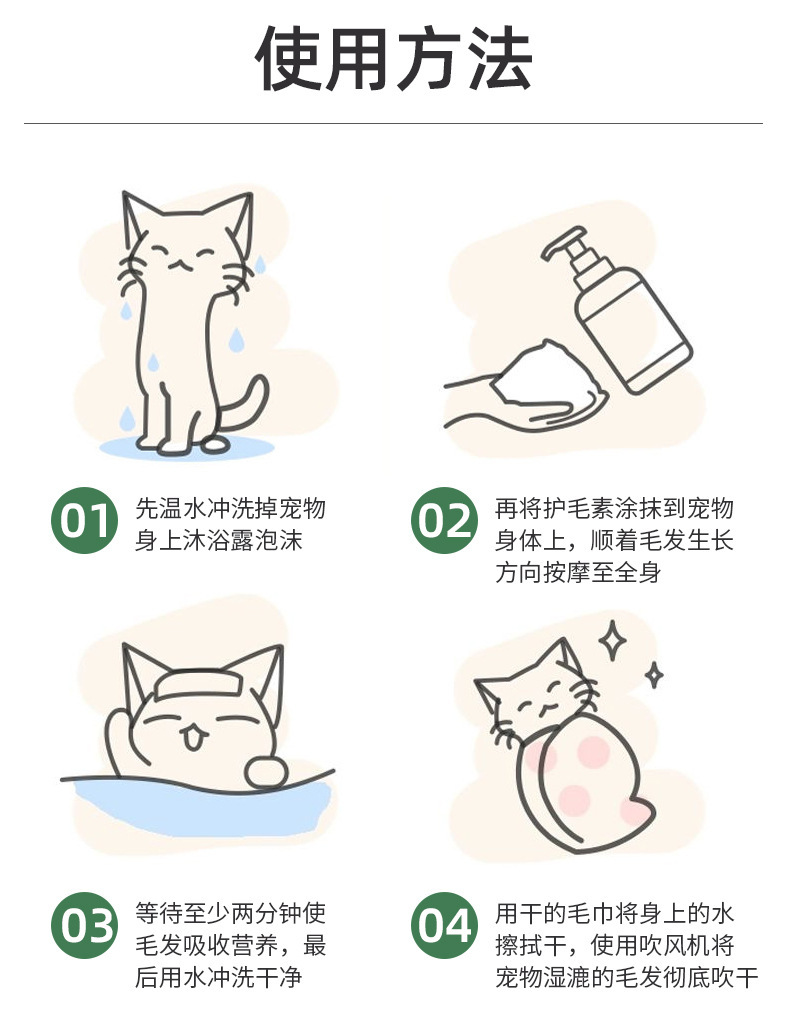 使用方法

01 先温水冲洗掉宠物身上沐浴露泡沫

02 再将护毛素涂抹到宠物身体上，顺着毛发生长方向按摩至全身

03 等待至少两分钟使毛发吸收营养，最后用水冲洗干净

04 用干的毛巾将身上的水擦拭干，使用吹风机将宠物湿漉的毛发彻底吹干