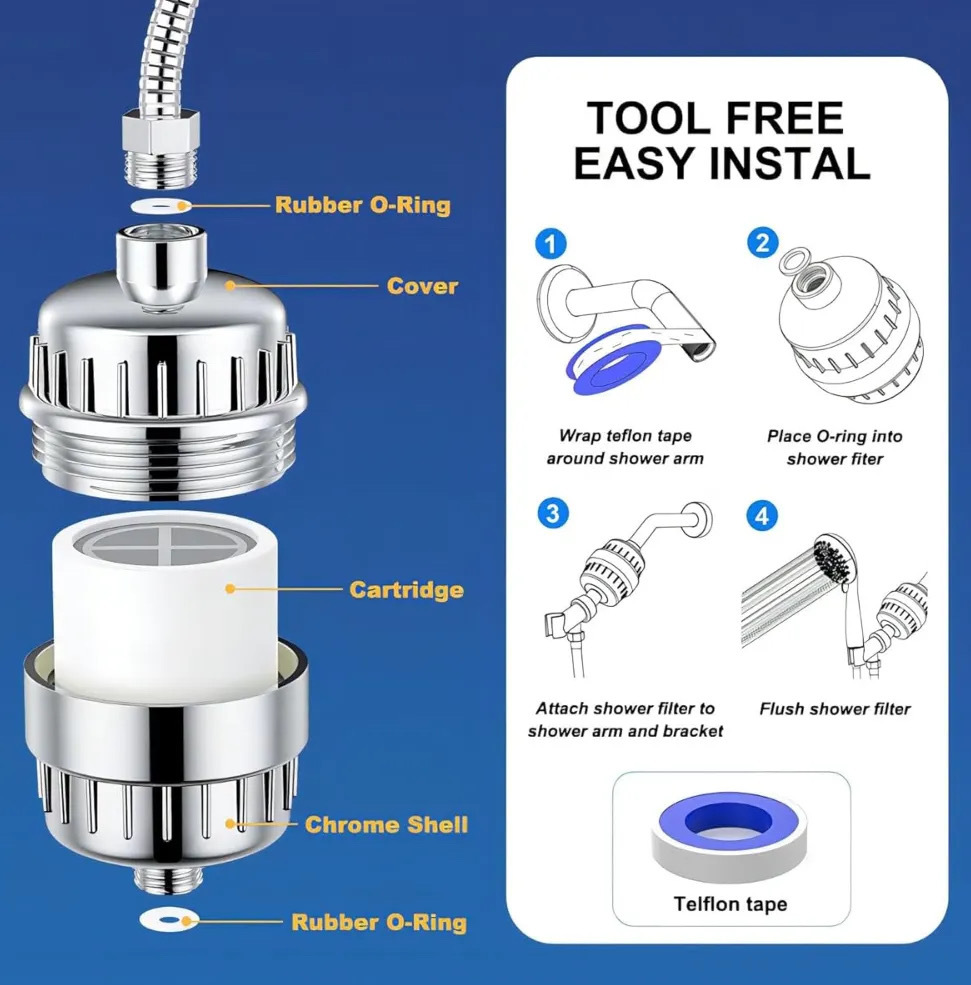 Rubber O-Ring

Cover

Cartridge

Chrome Shell

Rubber O-Ring

TOOL FREE EASY INSTAL

1

Wrap teflon tape around shower arm

2

Place O-ring into shower fiter

3

Attach shower filter to shower arm and bracket

4

Flush shower filter

Telflon tape