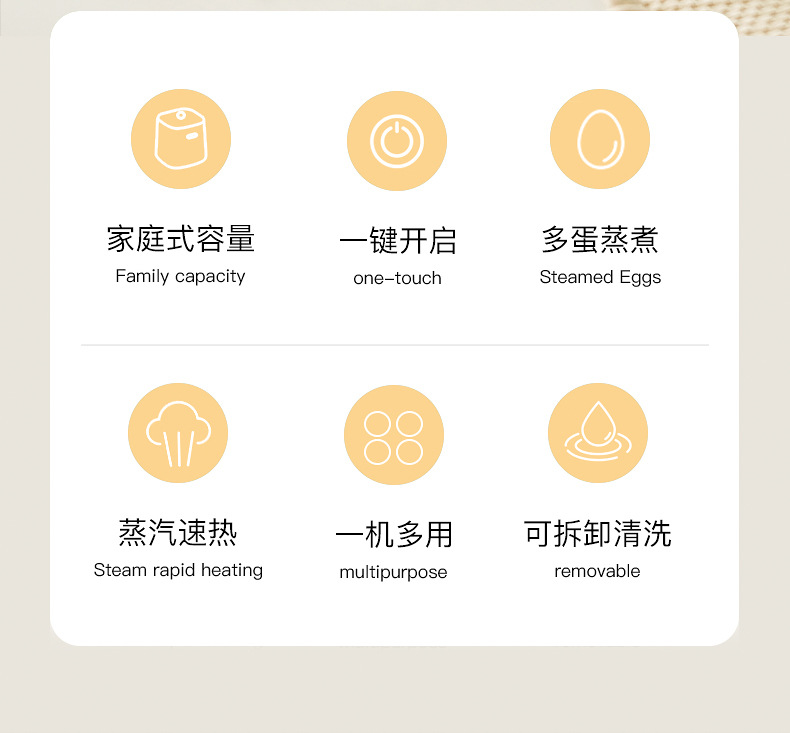 家庭式容量
Family capacity

一键开启
one-touch

多蛋蒸煮
Steamed Eggs

蒸汽速热
Steam rapid heating

一机多用
multipurpose

可拆卸清洗
removable