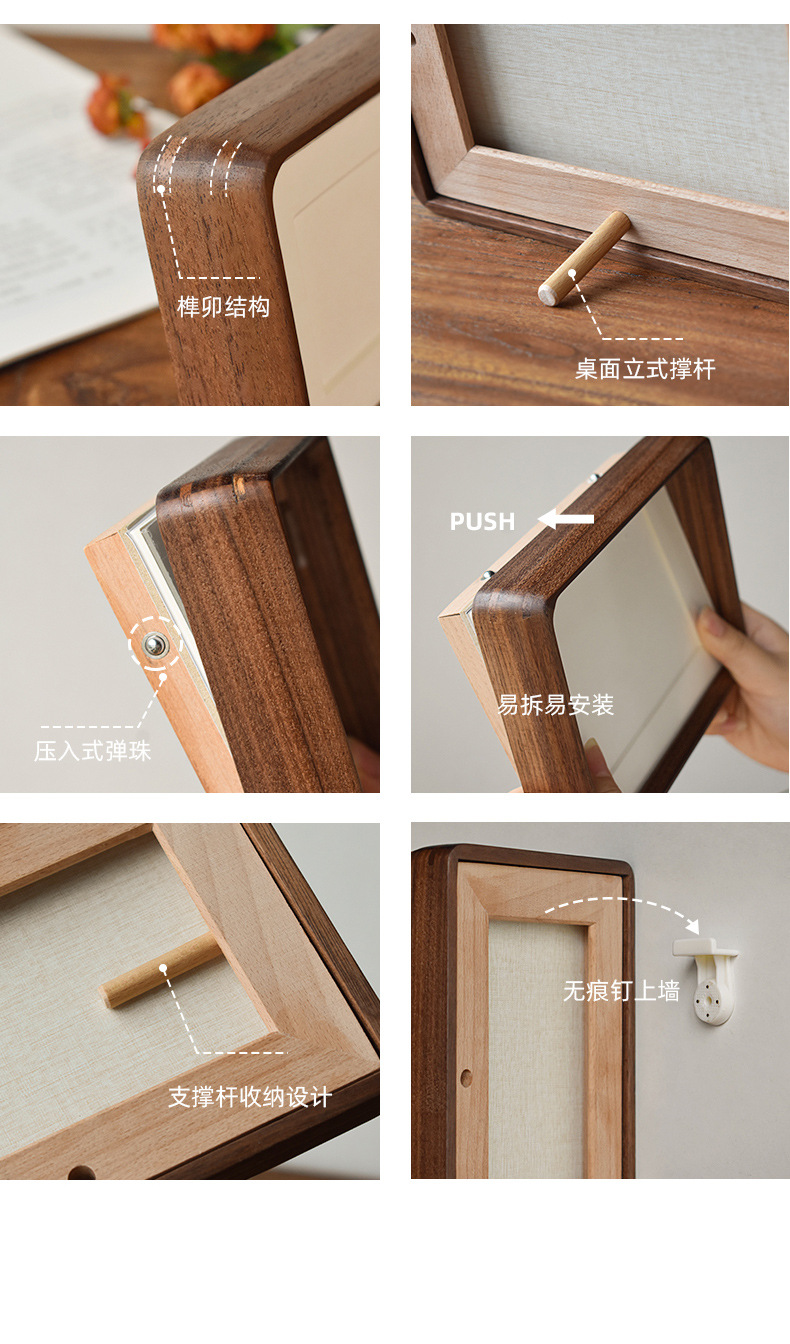 榫卯结构

桌面立式撑杆

压入式弹珠

PUSH

易拆易安装

支撑杆收纳设计

无痕钉上墙