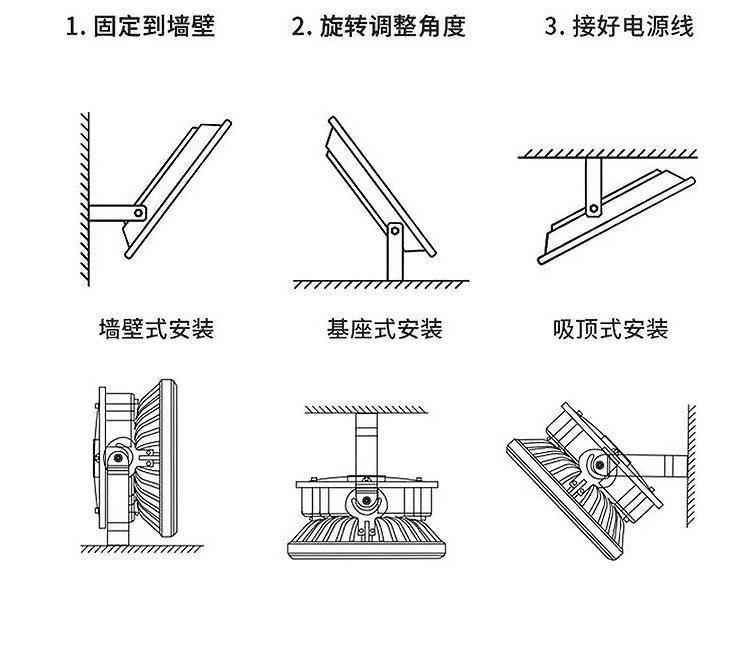 1. 固定到墙壁

2. 旋转调整角度

3. 接好电源线

墙壁式安装

基座式安装

吸顶式安装