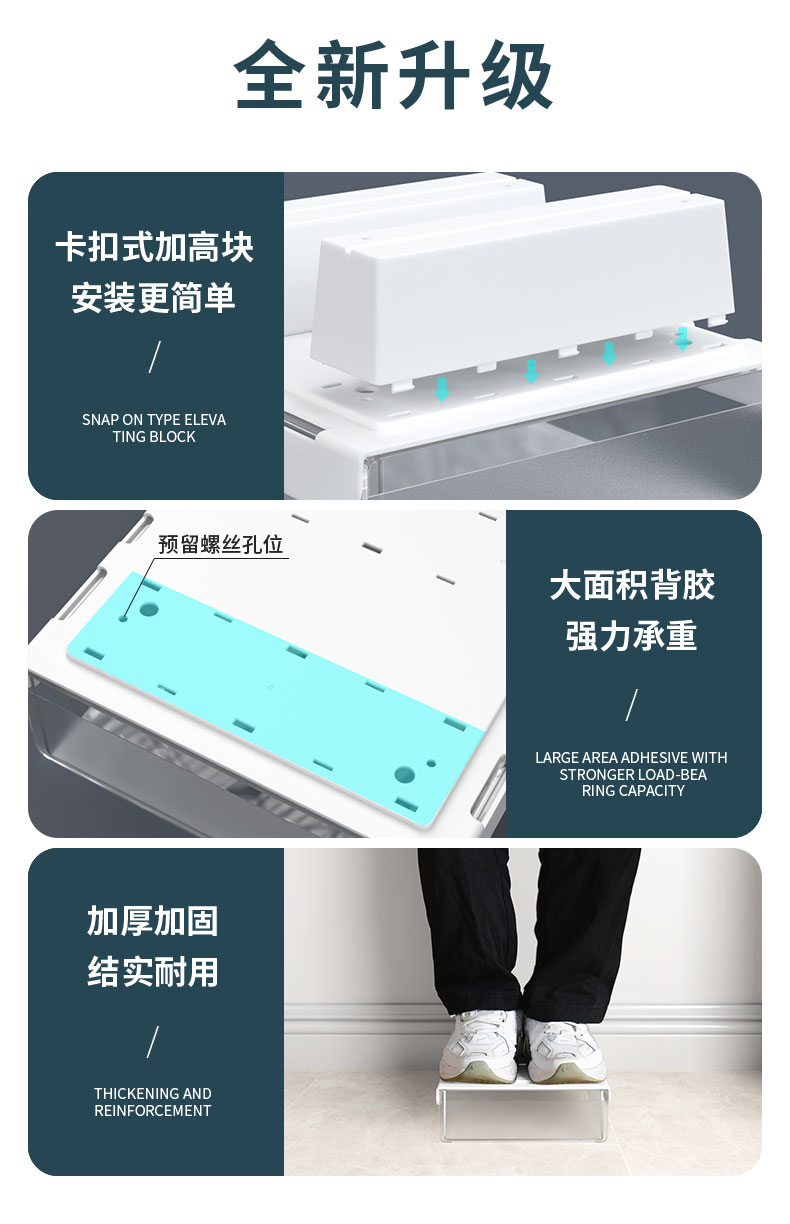 全新升级

卡扣式加高块
安装更简单

/

SNAP ON TYPE ELEVA TING BLOCK

预留螺丝孔位

大面积背胶
强力承重

/

LARGE AREA ADHESIVE WITH STRONGER LOAD-BEA RING CAPACITY

加厚加固
结实耐用

/

THICKENING AND REINFORCEMENT