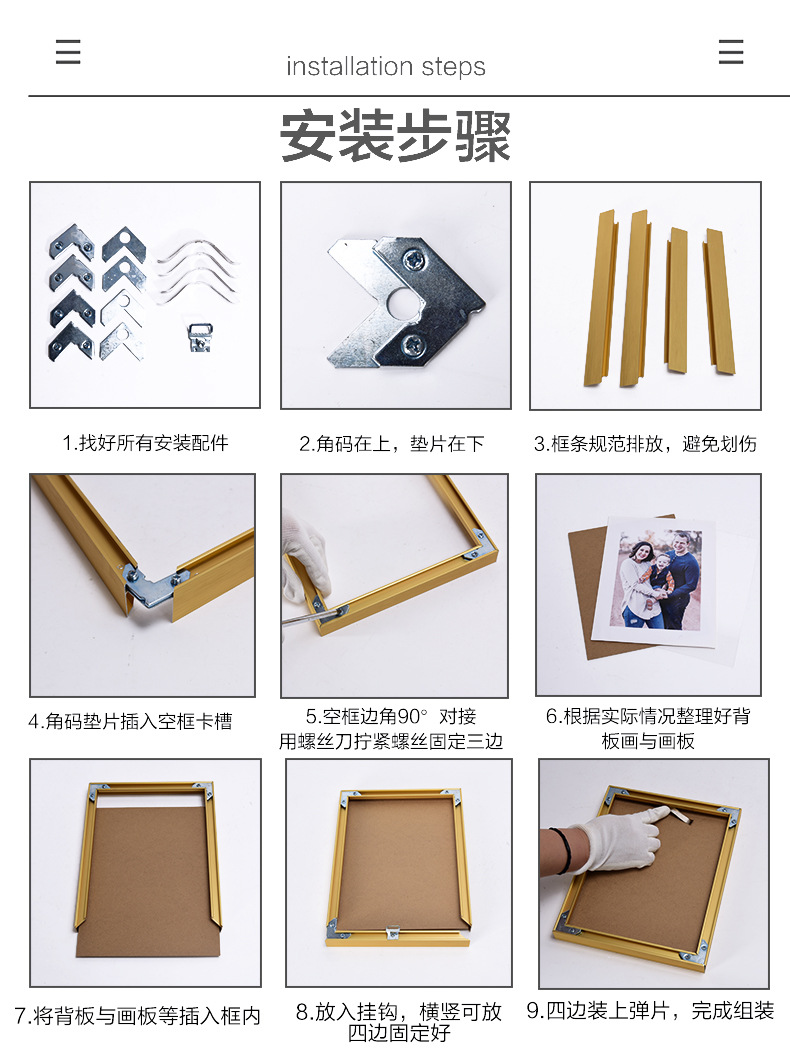 installation steps

安装步骤

1.找好所有安装配件

2.角码在上，垫片在下

3.框条规范排放，避免划伤

4.角码垫片插入空框卡槽

5.空框边角90° 对接
用螺丝刀拧紧螺丝固定三边

6.根据实际情况整理好背板画与画板

7.将背板与画板等插入框内

8.放入挂钩，横竖可放
四边固定好

9.四边装上弹片，完成组装