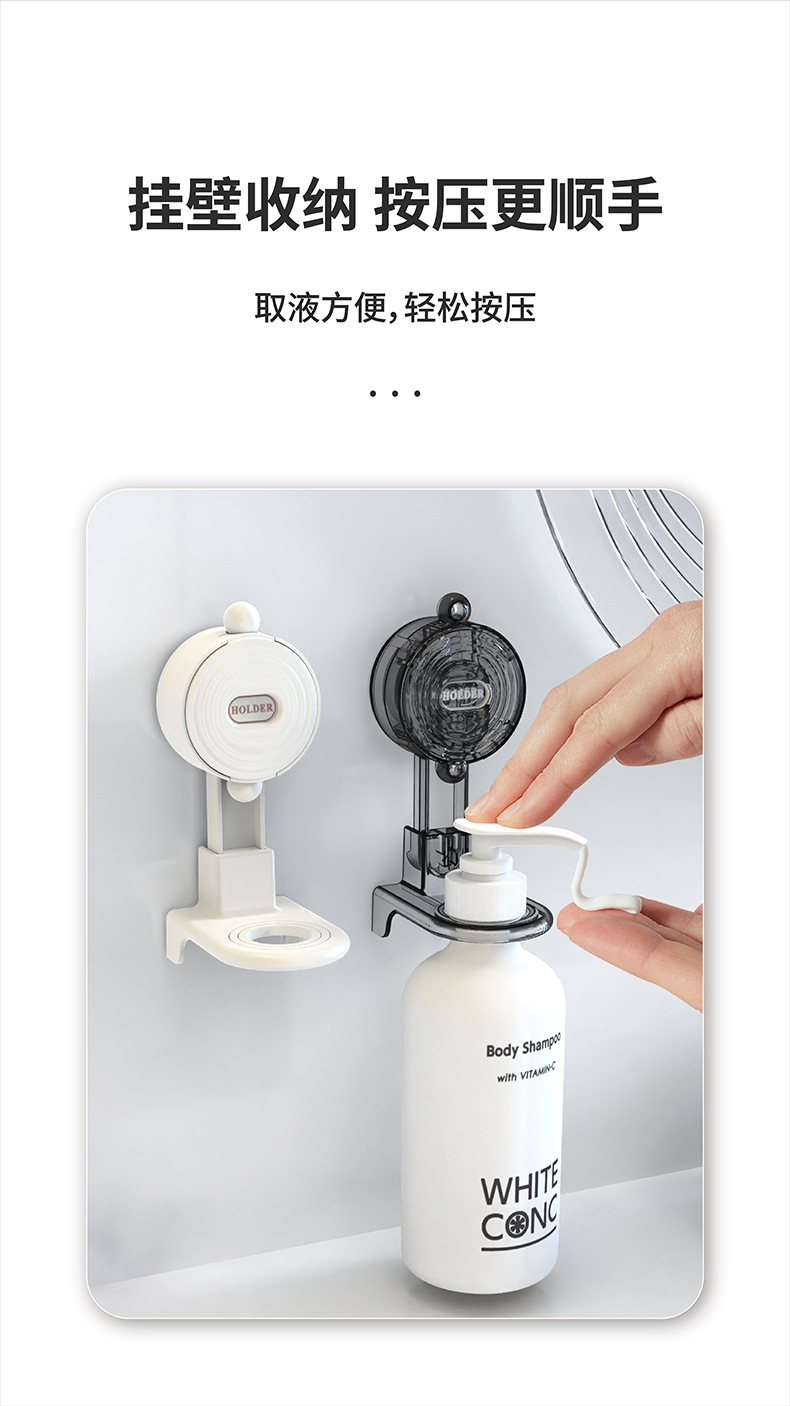 挂壁收纳 按压更顺手

取液方便,轻松按压

...

HOLDER

HOLDER

Body Shampoo

with VITAMIN-C

WHITE
CONC