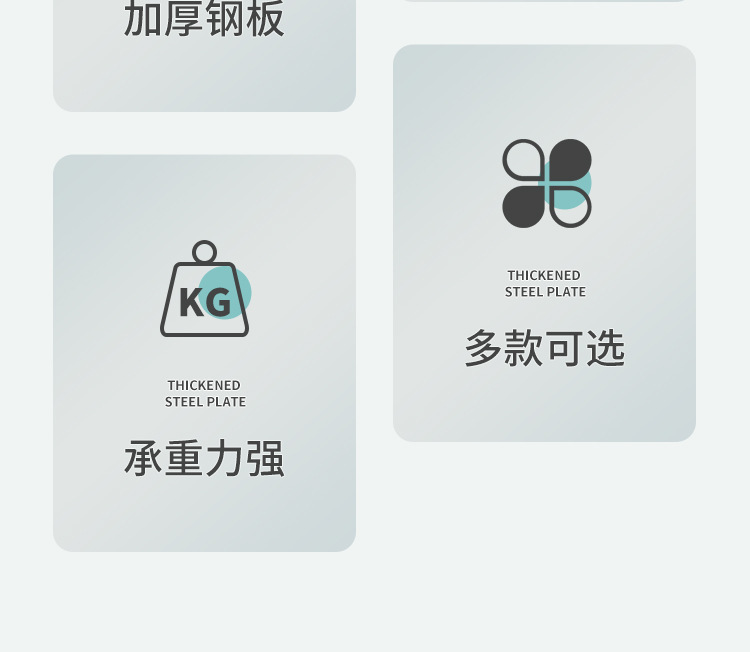 加厚钢板

KG

THICKENED
STEEL PLATE

承重力强

THICKENED
STEEL PLATE

多款可选