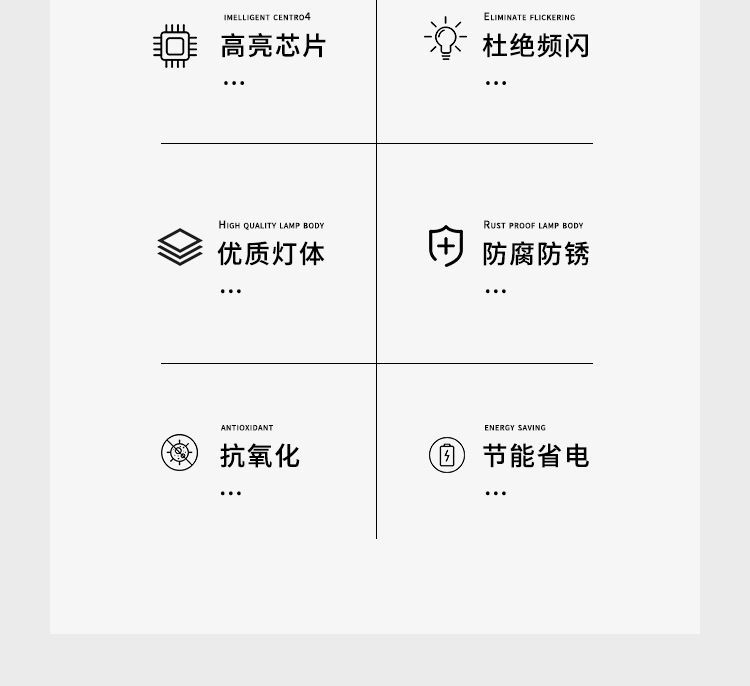 IMELLIGENT CENTRO4
高亮芯片
...

ELIMINATE FLICKERING
杜绝频闪
...

HIGH QUALITY LAMP BODY
优质灯体
...

RUST PROOF LAMP BODY
防腐防锈
...

ANTIOXIDANT
抗氧化
...

ENERGY SAVING
节能省电
...