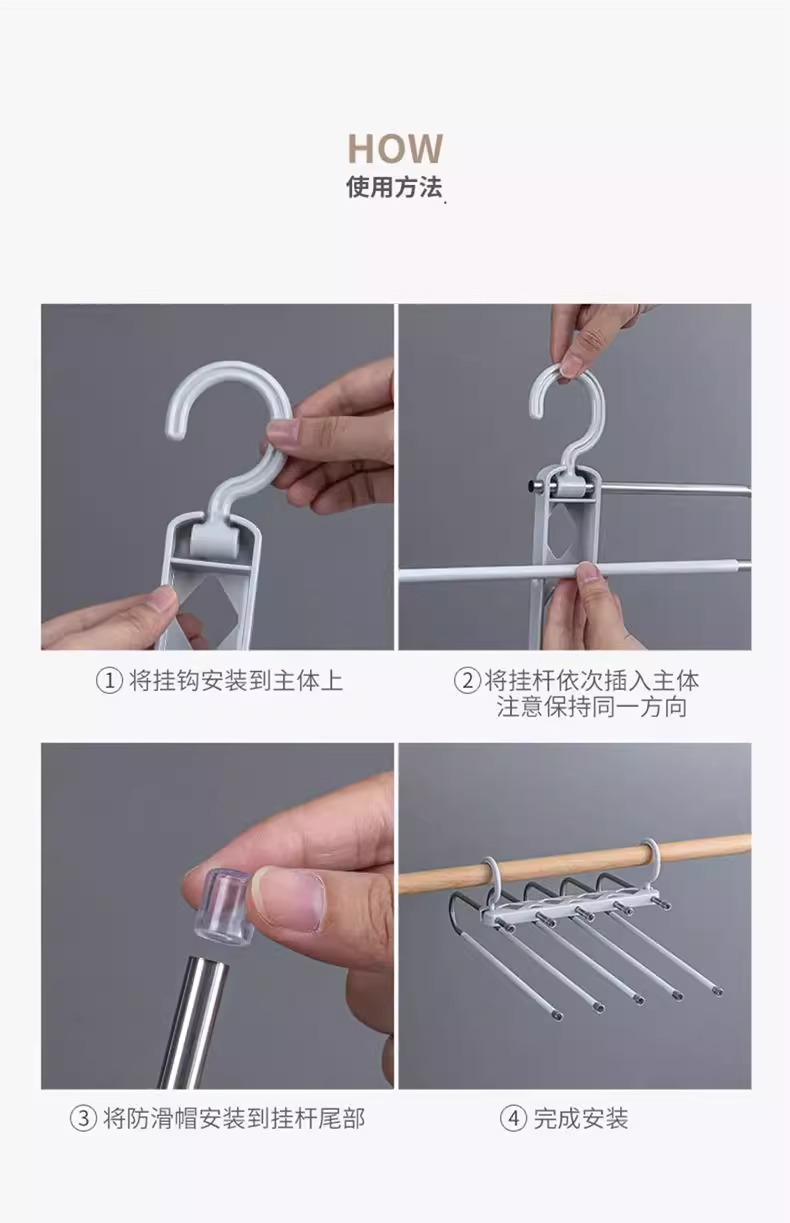 HOW
使用方法

① 将挂钩安装到主体上

② 将挂杆依次插入主体
注意保持同一方向

③ 将防滑帽安装到挂杆尾部

④ 完成安装