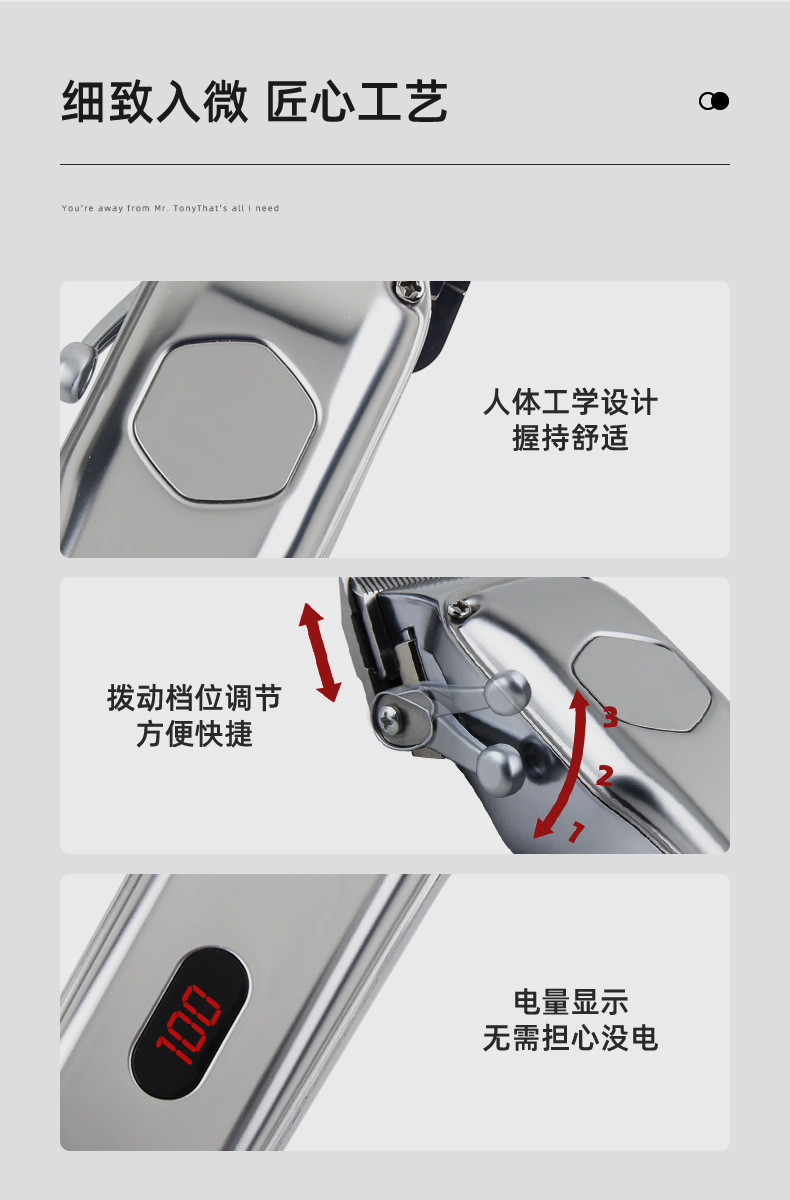 细致入微 匠心工艺

You're away from Mr. TonyThat's all I need

人体工学设计
握持舒适

拨动档位调节
方便快捷

3
2
1

100

电量显示
无需担心没电