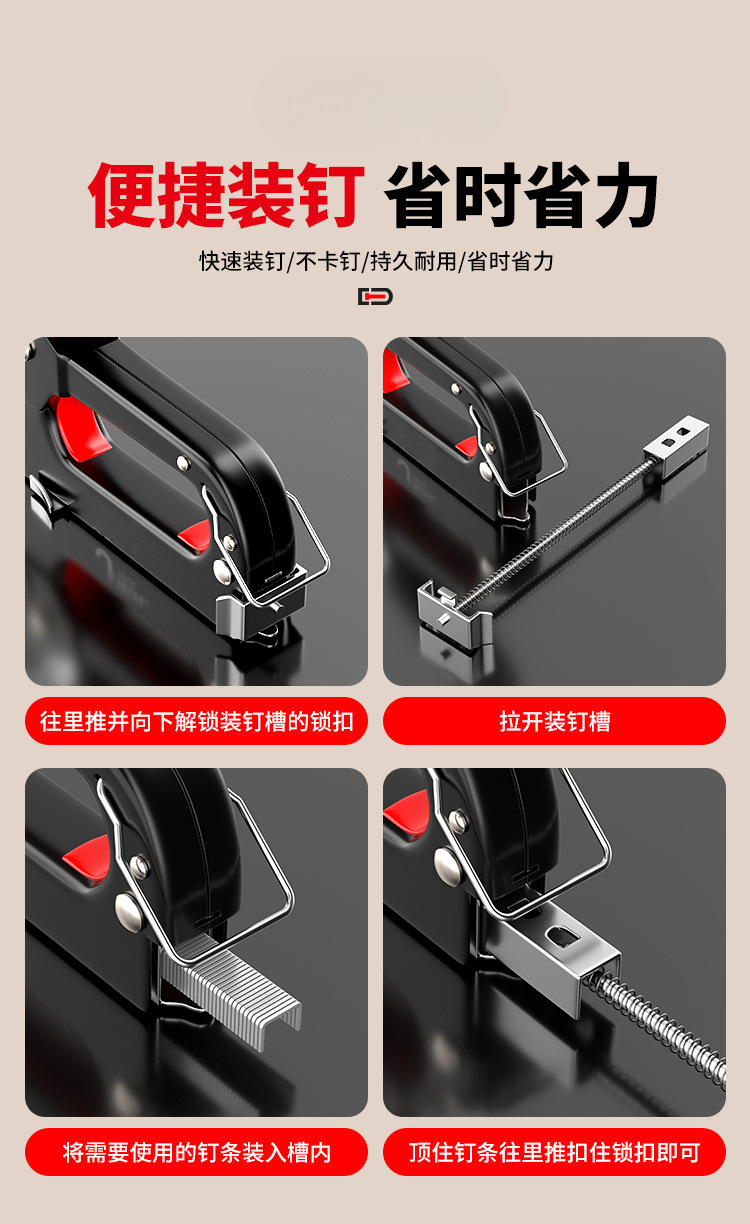 便捷装钉 省时省力

快速装钉/不卡钉/持久耐用/省时省力

往里推并向下解锁装钉槽的锁扣

拉开装钉槽

将需要使用的钉条装入槽内

顶住钉条往里推扣住锁扣即可